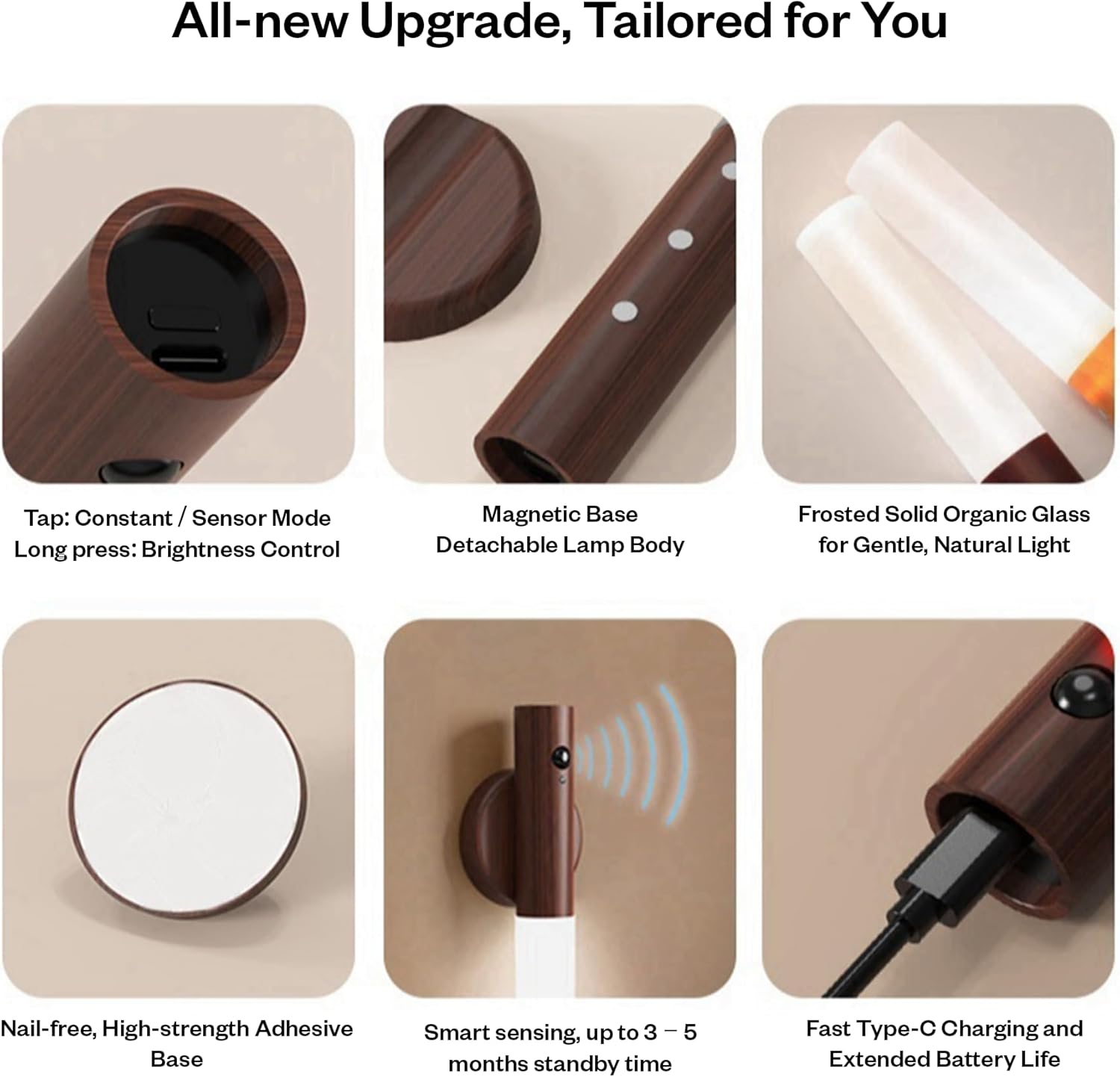 All-new Upgrade, Tailored for You

Tap: Constant / Sensor Mode
Long press: Brightness Control

Magnetic Base
Detachable Lamp Body

Frosted Solid Organic Glass
for Gentle, Natural Light

Nail-free, High-strength Adhesive Base

Smart sensing, up to 3 – 5 months standby time

Fast Type-C Charging and Extended Battery Life