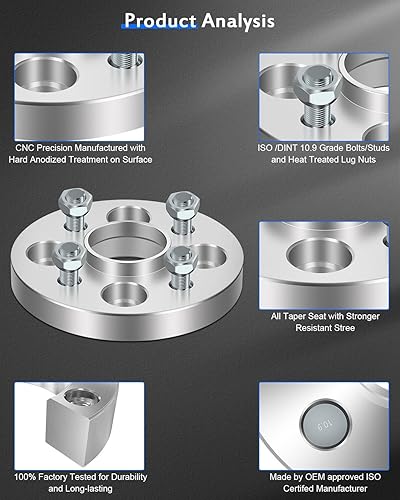 Product Analysis

CNC Precision Manufactured with Hard Anodized Treatment on Surface

ISO /DINT 10.9 Grade Bolts/Studs and Heat Treated Lug Nuts

All Taper Seat with Stronger Resistant Stree

100% Factory Tested for Durability and Long-lasting

10.9

Made by OEM approved ISO Certifed Manufacturer