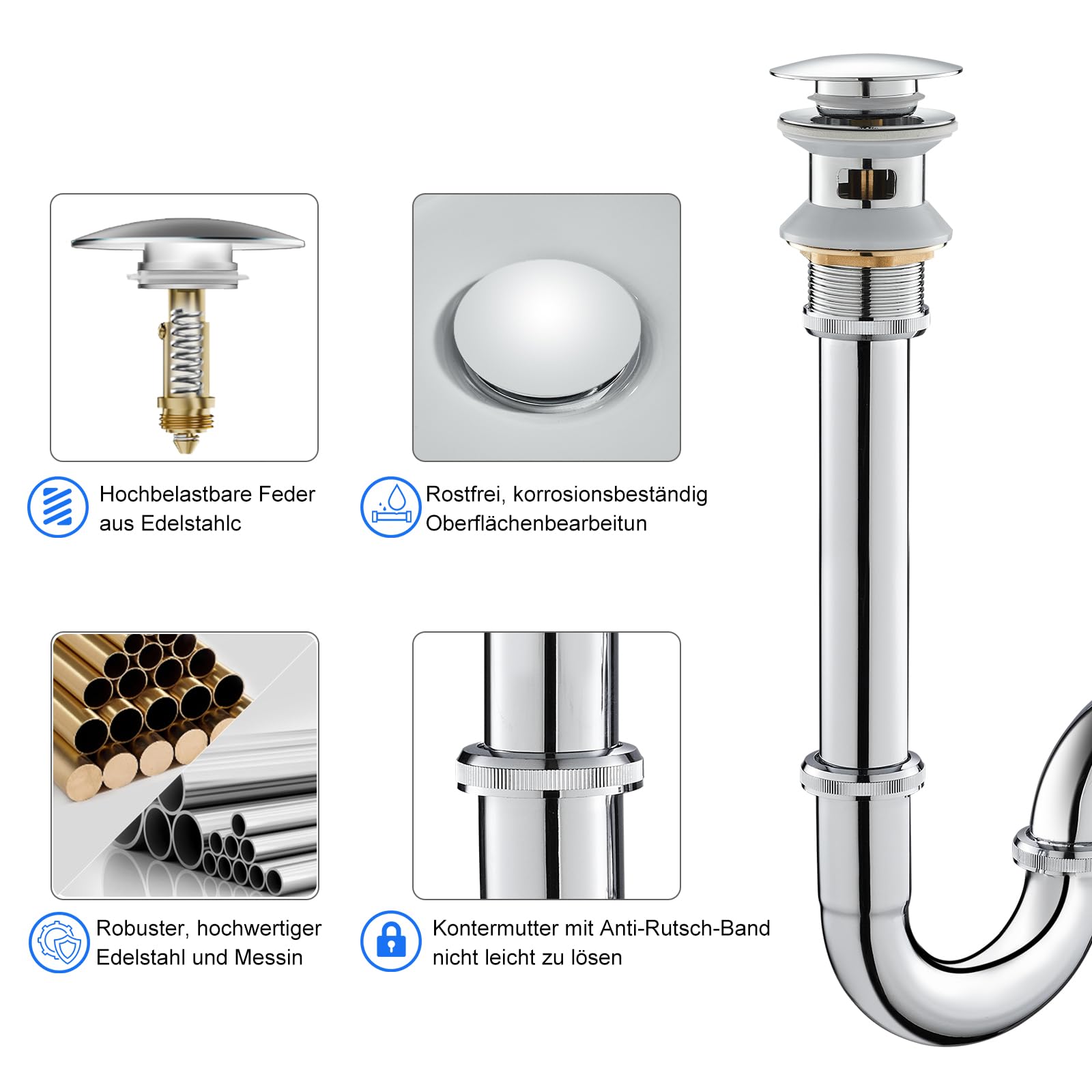 Hochbelastbare Feder aus Edelstahlc

Rostfrei, korrosionsbeständig Oberflächenbearbeitun

Robuster, hochwertiger Edelstahl und Messin

Kontermutter mit Anti-Rutsch-Band nicht leicht zu lösen