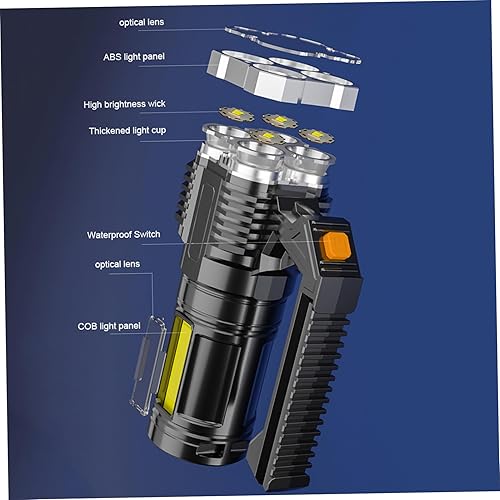 optical lens

ABS light panel

High brightness wick

Thickened light cup

Waterproof Switch

optical lens

COB light panel