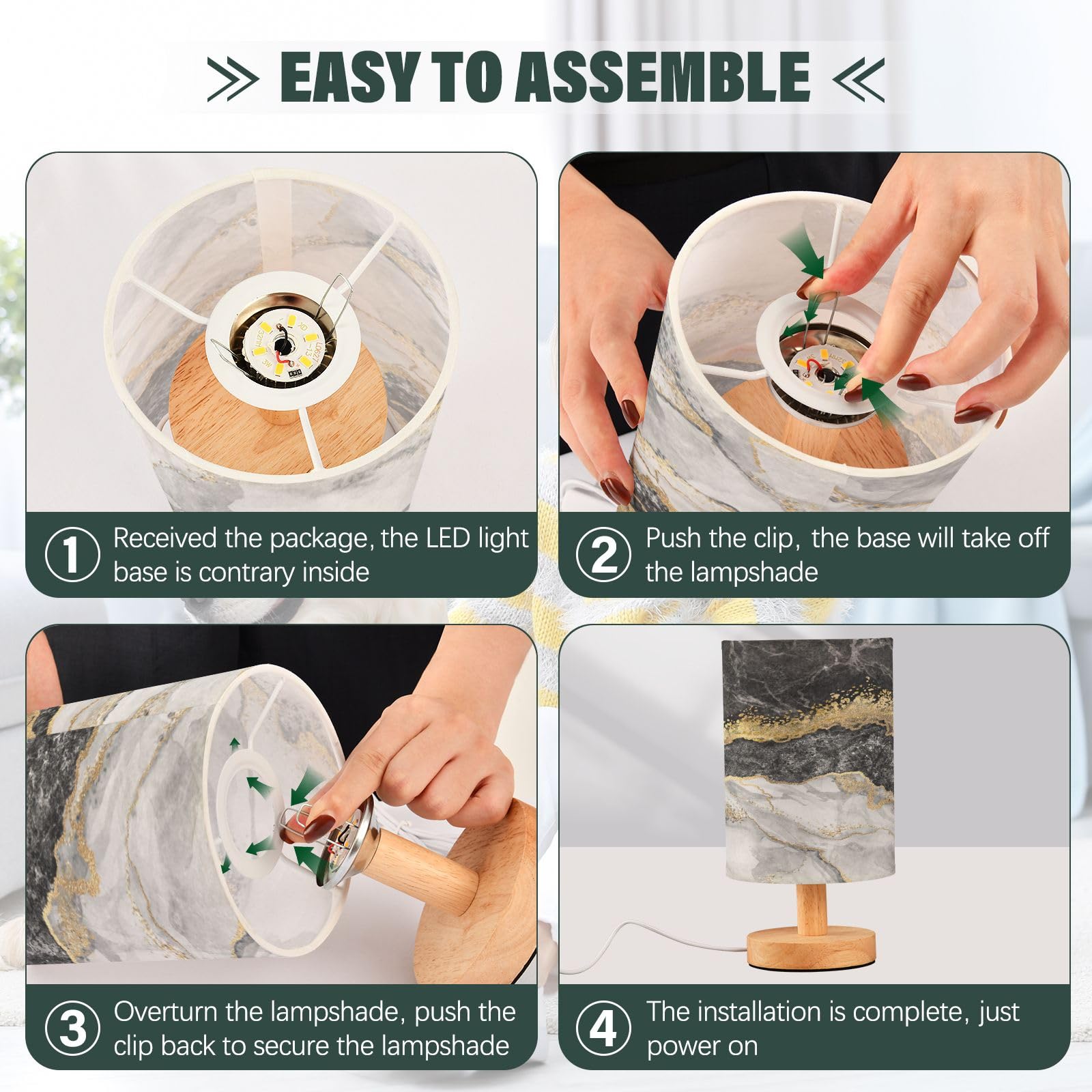 EASY TO ASSEMBLE

1 Received the package, the LED light base is contrary inside

2 Push the clip, the base will take off the lampshade

3 Overturn the lampshade, push the clip back to secure the lampshade

4 The installation is complete, just power on