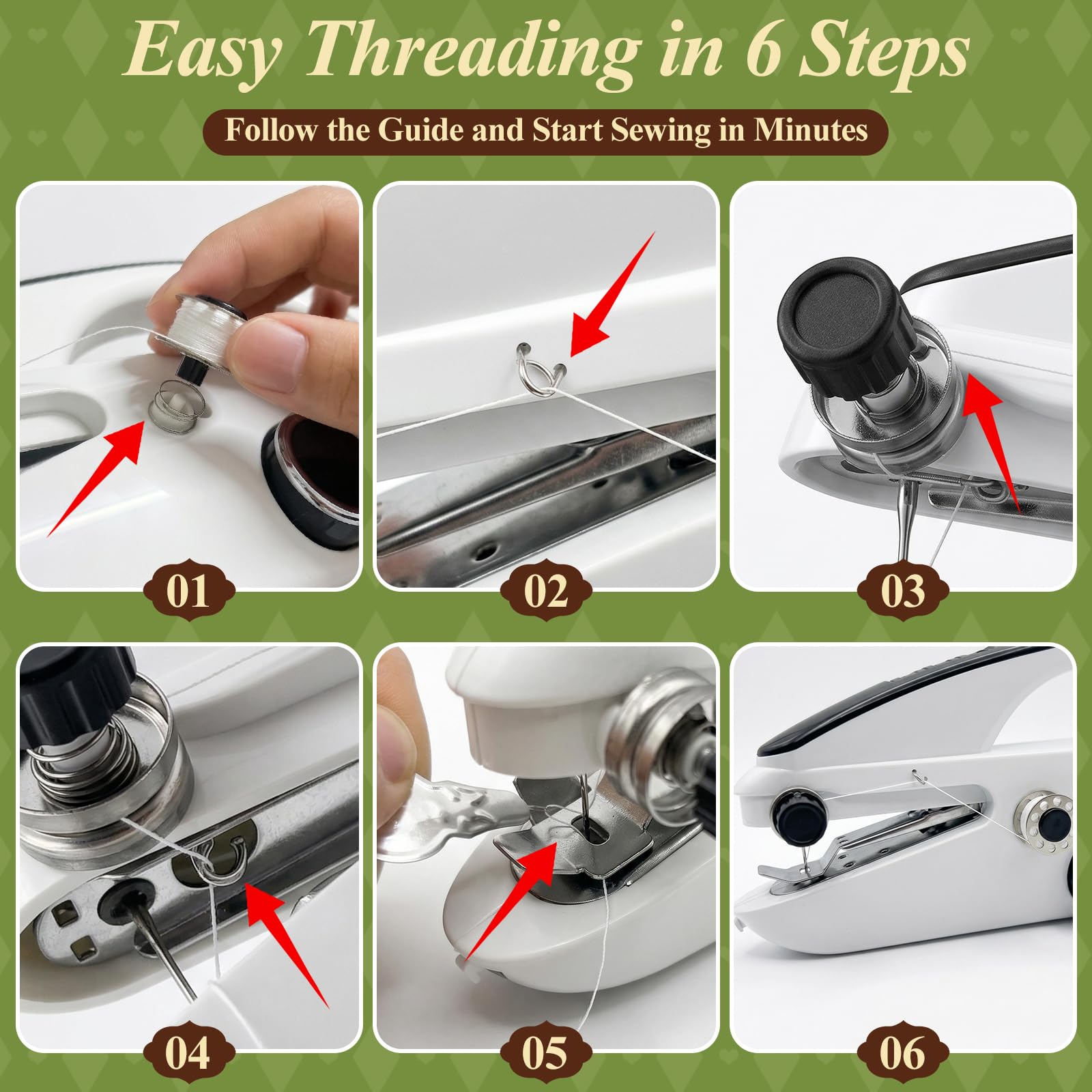 Easy Threading in 6 Steps

Follow the Guide and Start Sewing in Minutes

01

02

03

04

05

06