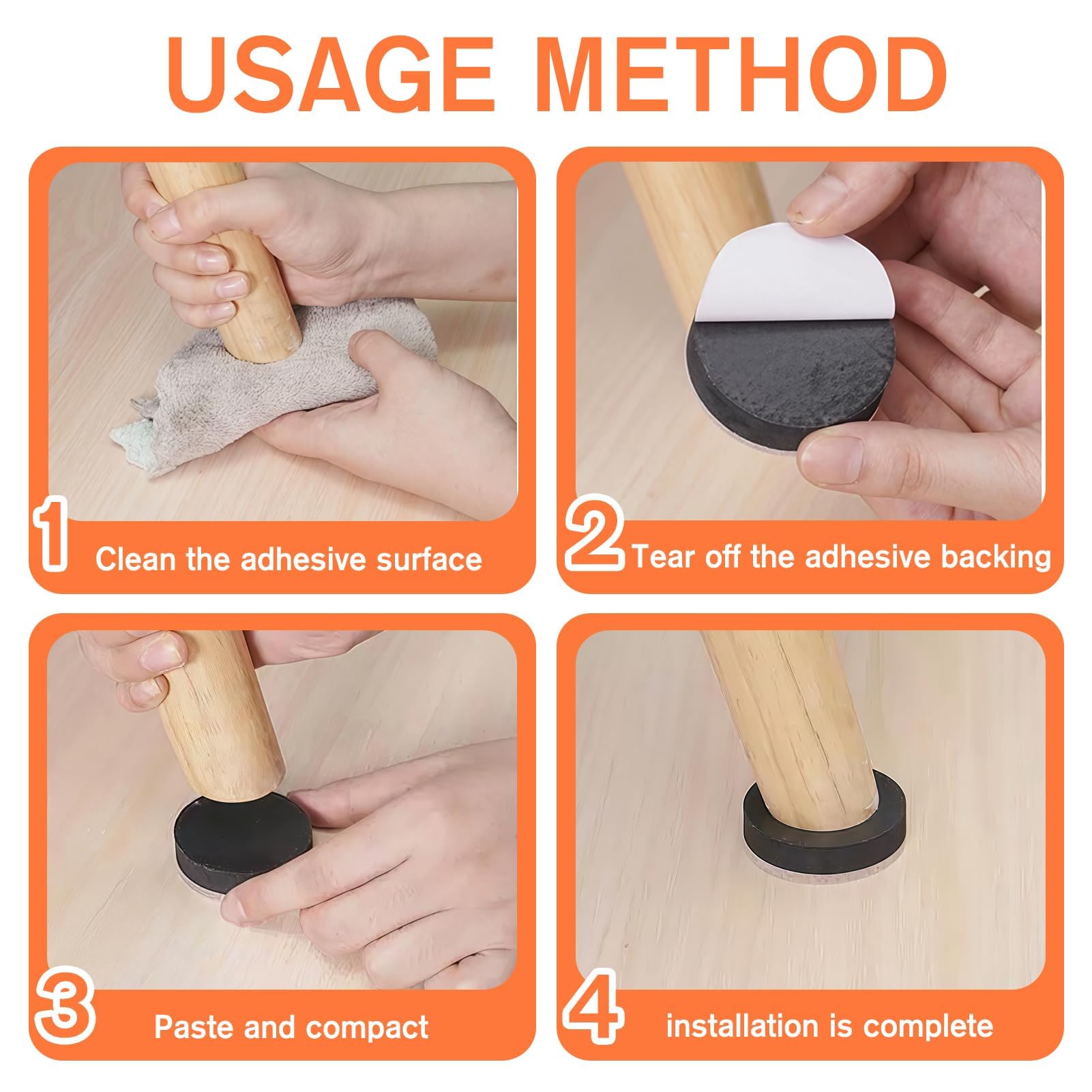 USAGE METHOD

1 Clean the adhesive surface

2 Tear off the adhesive backing

3 Paste and compact

4 installation is complete