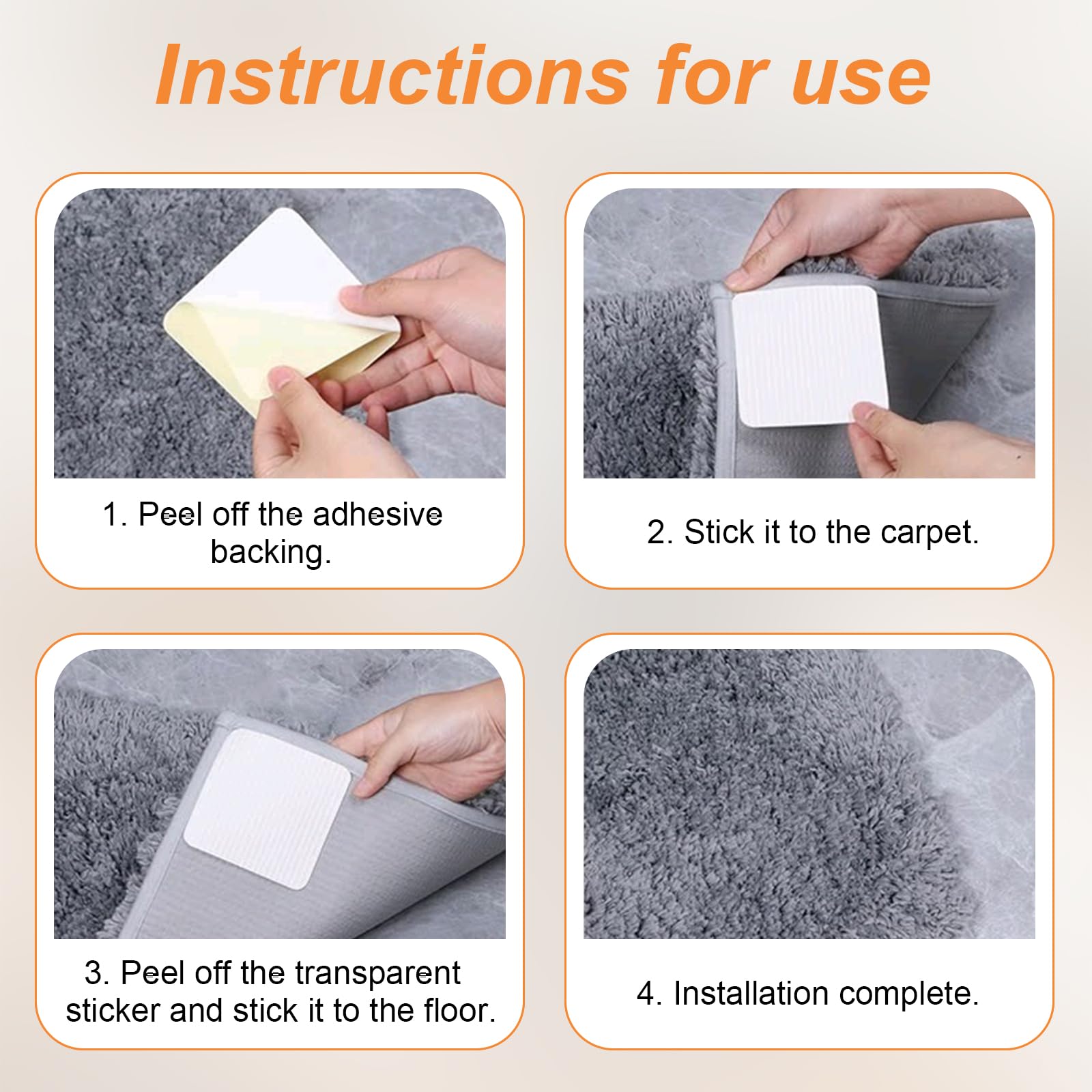 Instructions for use

1. Peel off the adhesive backing.

2. Stick it to the carpet.

3. Peel off the transparent sticker and stick it to the floor.

4. Installation complete.