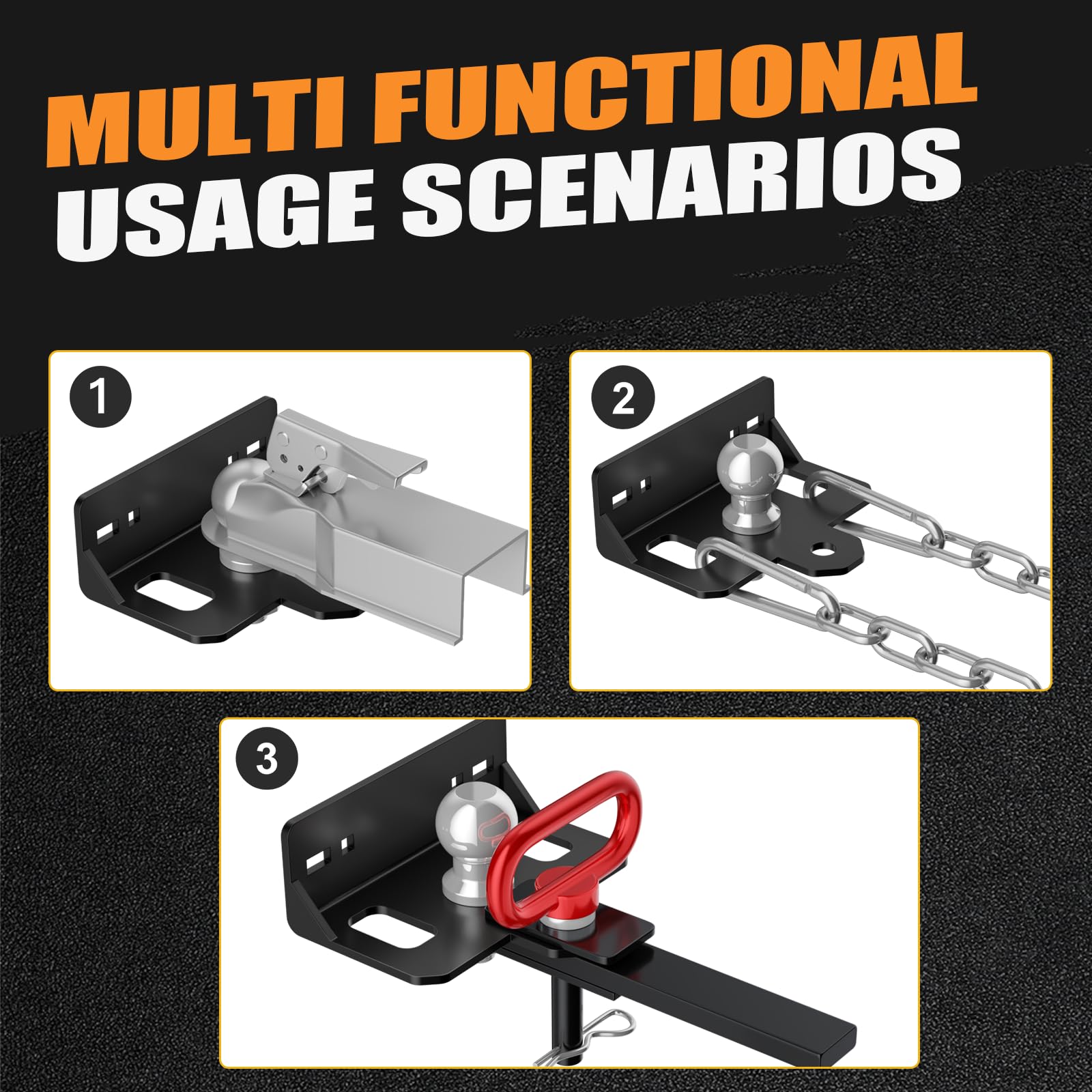 MULTI FUNCTIONAL
USAGE SCENARIOS

1

2

3