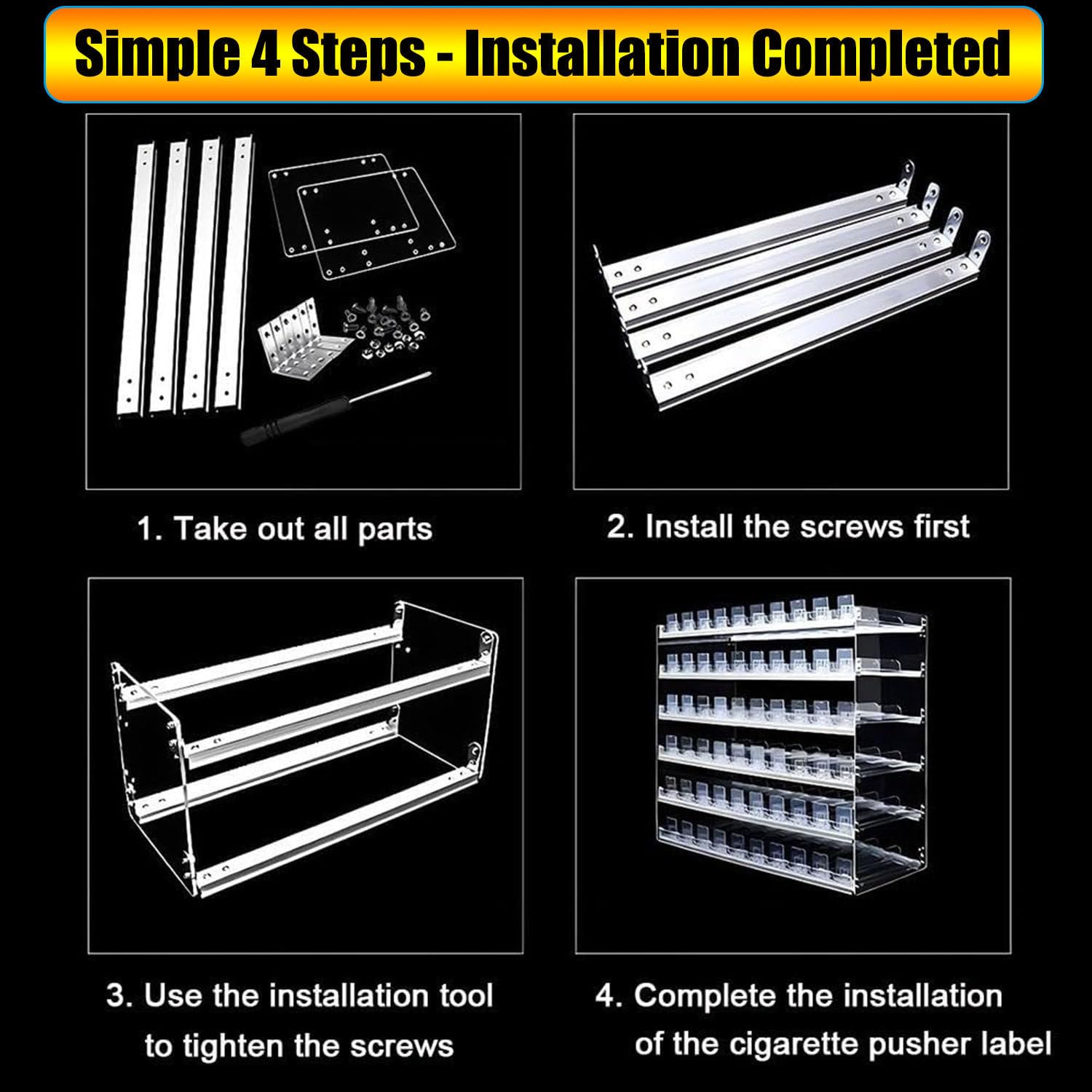 Simple 4 Steps - Installation Completed

1. Take out all parts

2. Install the screws first

3. Use the installation tool to tighten the screws

4. Complete the installation of the cigarette pusher label