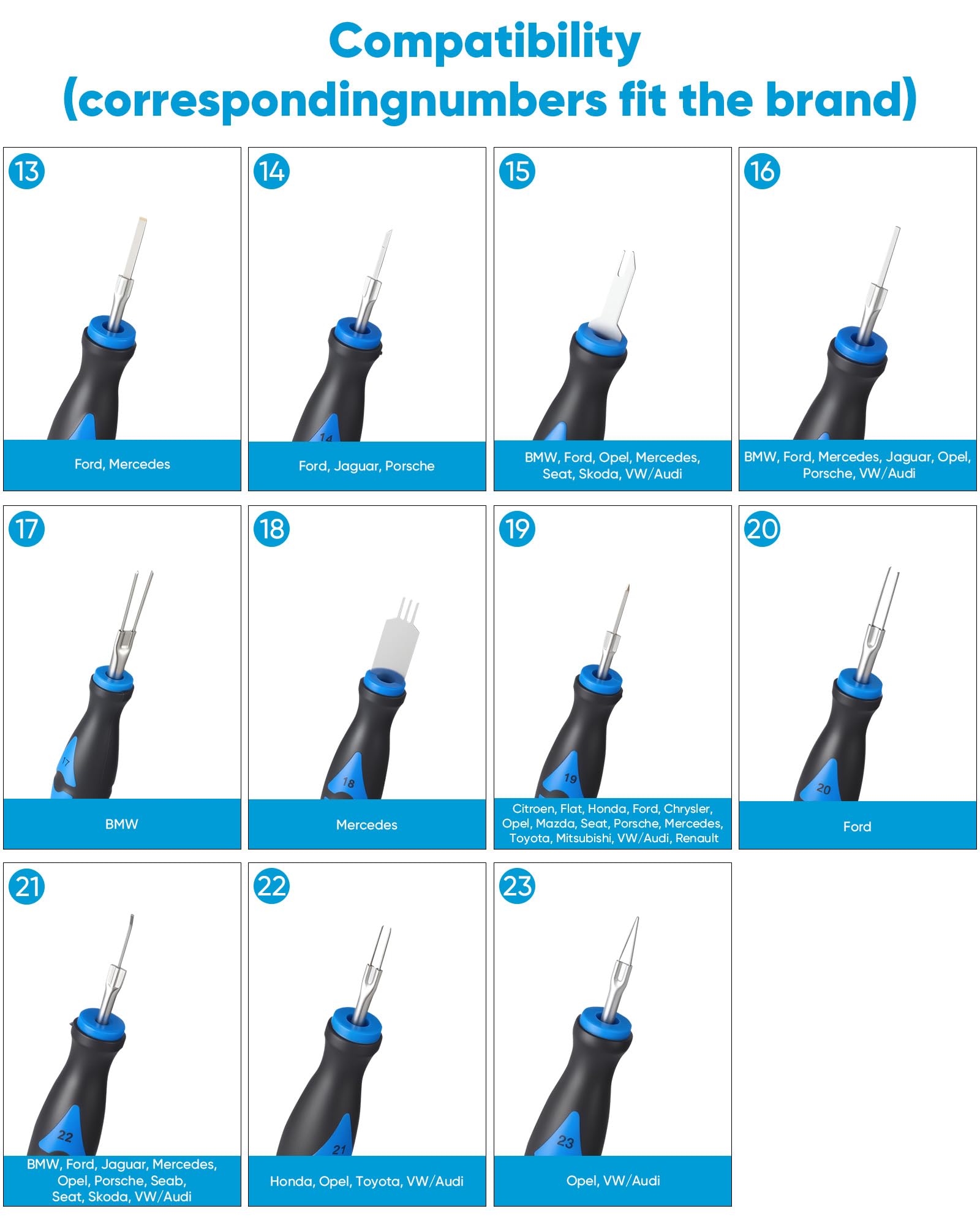 Compatibility
(correspondingnumbers fit the brand)

13
Ford, Mercedes

14
14
Ford, Jaguar, Porsche

15
BMW, Ford, Opel, Mercedes, Seat, Skoda, VW/Audi

16
BMW, Ford, Mercedes, Jaguar, Opel, Porsche, VW/Audi

17
17
BMW

18
18
Mercedes

19
19
Citroen, Flat, Honda, Ford, Chrysler, Opel, Mazda, Seat, Porsche, Mercedes, Toyota, Mitsubishi, VW/Audi, Renault

20
20
Ford

21
22
BMW, Ford, Jaguar, Mercedes, Opel, Porsche, Seab, Seat, Skoda, VW/Audi

22
21
Honda, Opel, Toyota, VW/Audi

23
23
Opel, VW/Audi