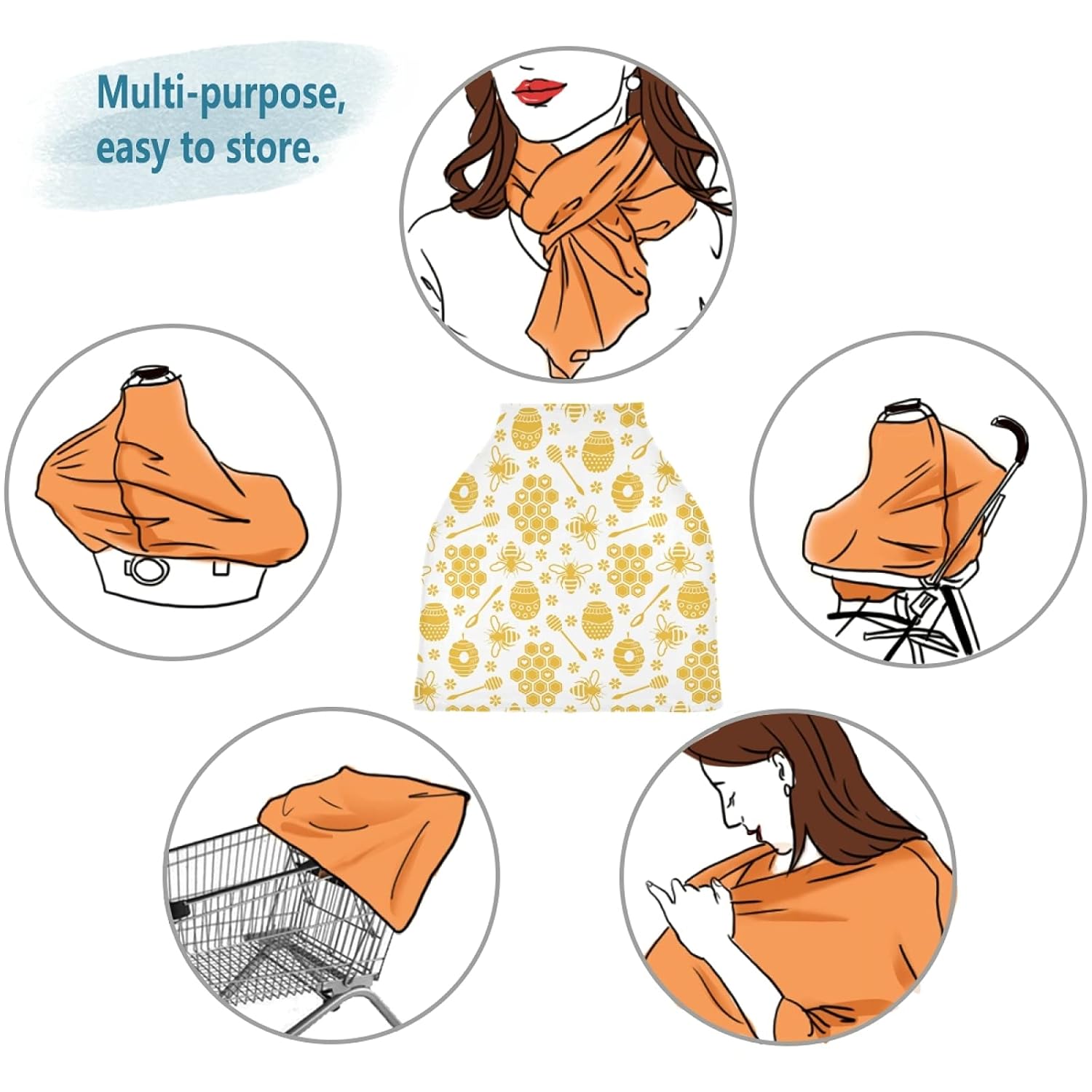 Multi-purpose,
easy to store.