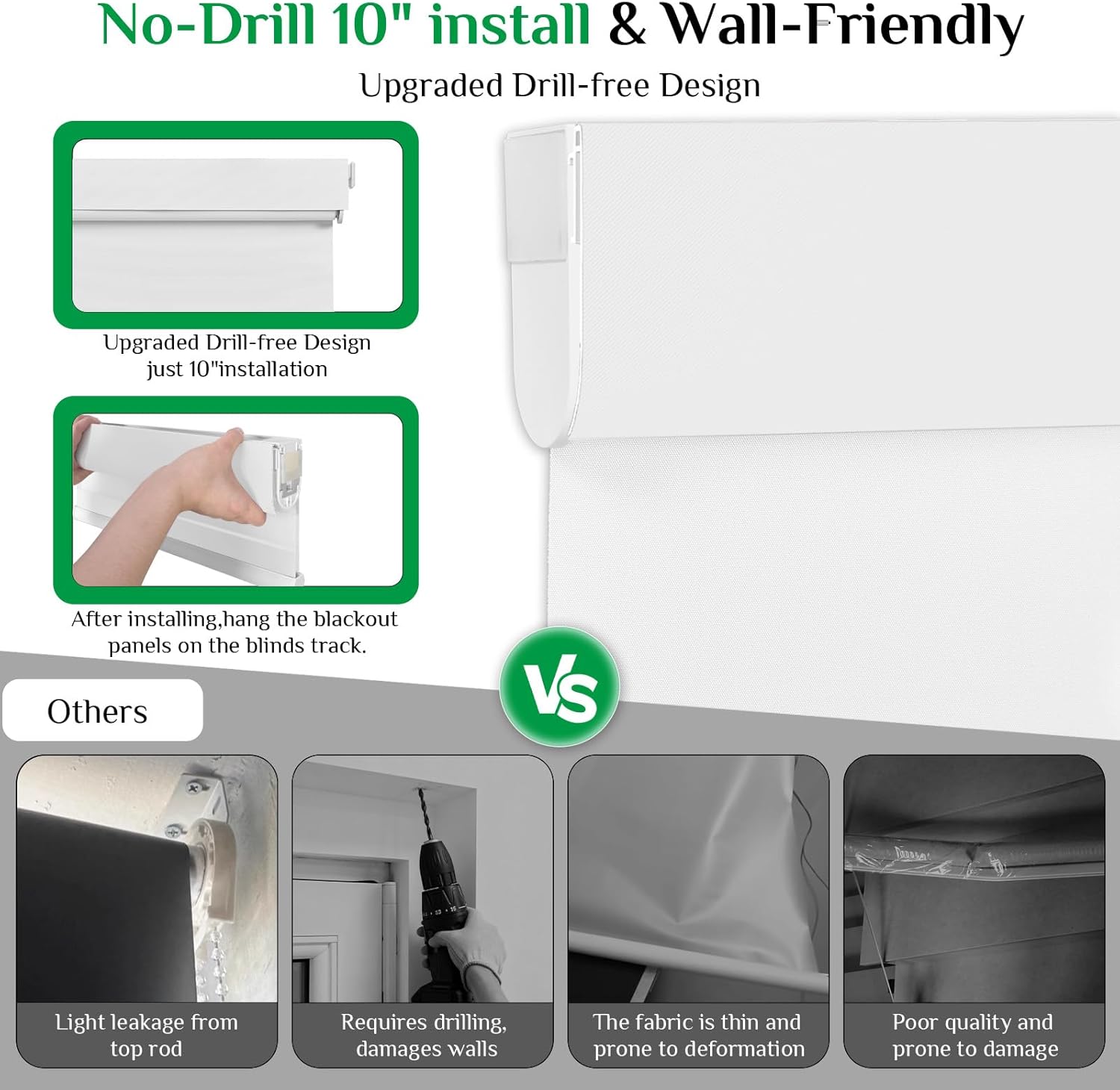 No-Drill 10" install & Wall-Friendly

Upgraded Drill-free Design

Upgraded Drill-free Design just 10"installation

After installing,hang the blackout panels on the blinds track.

VS

Others

Light leakage from top rod

Requires drilling, damages walls

The fabric is thin and prone to deformation

Poor quality and prone to damage