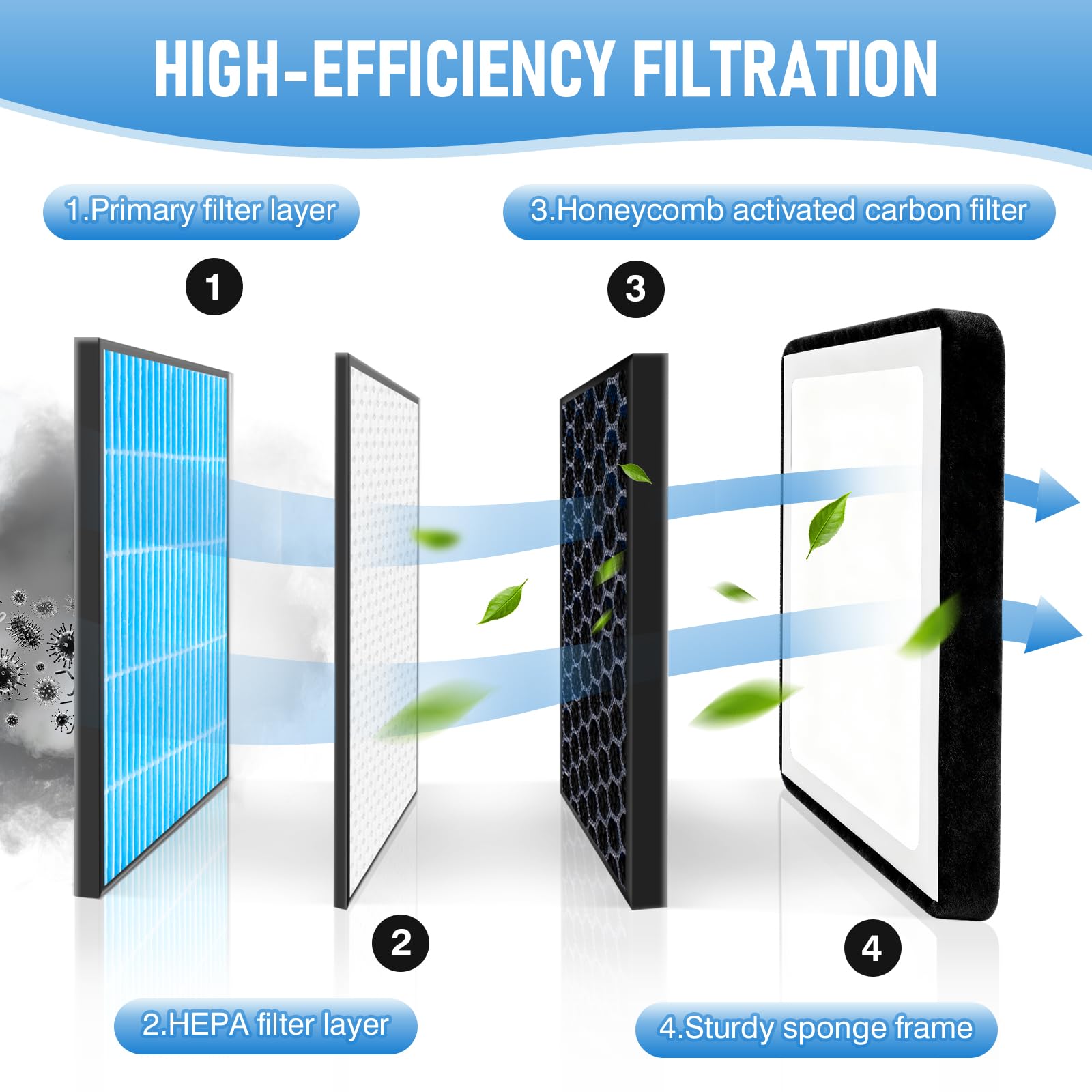 HIGH-EFFICIENCY FILTRATION

1.Primary filter layer

3.Honeycomb activated carbon filter

1

3

2

4

2.HEPA filter layer

4.Sturdy sponge frame