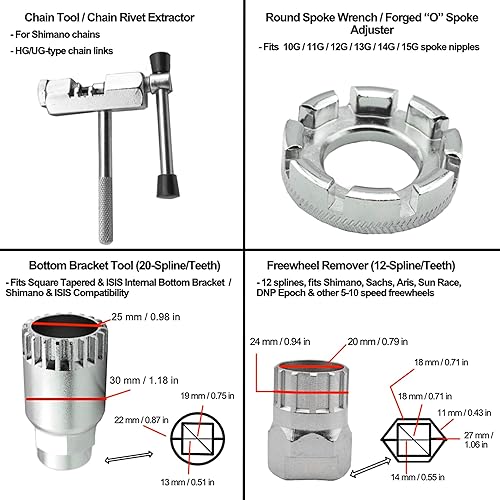 Chain Tool / Chain Rivet Extractor

- For Shimano chains

- HG/UG-type chain links

Round Spoke Wrench / Forged "O" Spoke Adjuster

- Fits 10G / 11G / 12G / 13G / 14G / 15G spoke nipples

Bottom Bracket Tool (20-Spline/Teeth)

- Fits Square Tapered & ISIS Internal Bottom Bracket / Shimano & ISIS Compatibility

25 mm / 0.98 in

30 mm / 1.18 in

19 mm / 0.75 in

22 mm / 0.87 in

13 mm / 0.51 in

Freewheel Remover (12-Spline/Teeth)

- 12 splines, fits Shimano, Sachs, Aris, Sun Race, DNP Epoch & other 5-10 speed freewheels

24 mm / 0.94 in

20 mm / 0.79 in

18 mm / 0.71 in

18 mm / 0.71 in

11 mm / 0.43 in

27 mm / 1.06 in

14 mm / 0.55 in