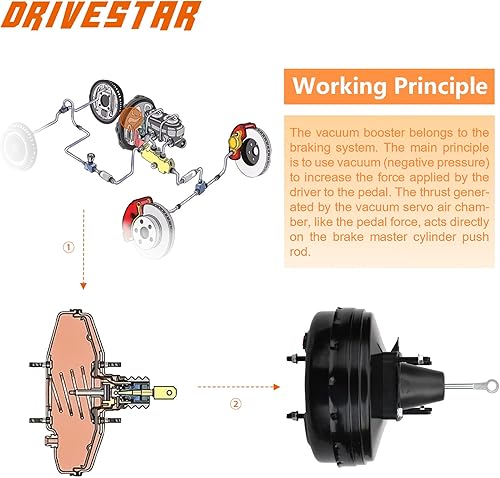 DRIVESTAR

Working Principle

The vacuum booster belongs to the braking system. The main principle is to use vacuum (negative pressure) to increase the force applied by the driver to the pedal. The thrust generated by the vacuum servo air chamber, like the pedal force, acts directly on the brake master cylinder push rod.

①

②