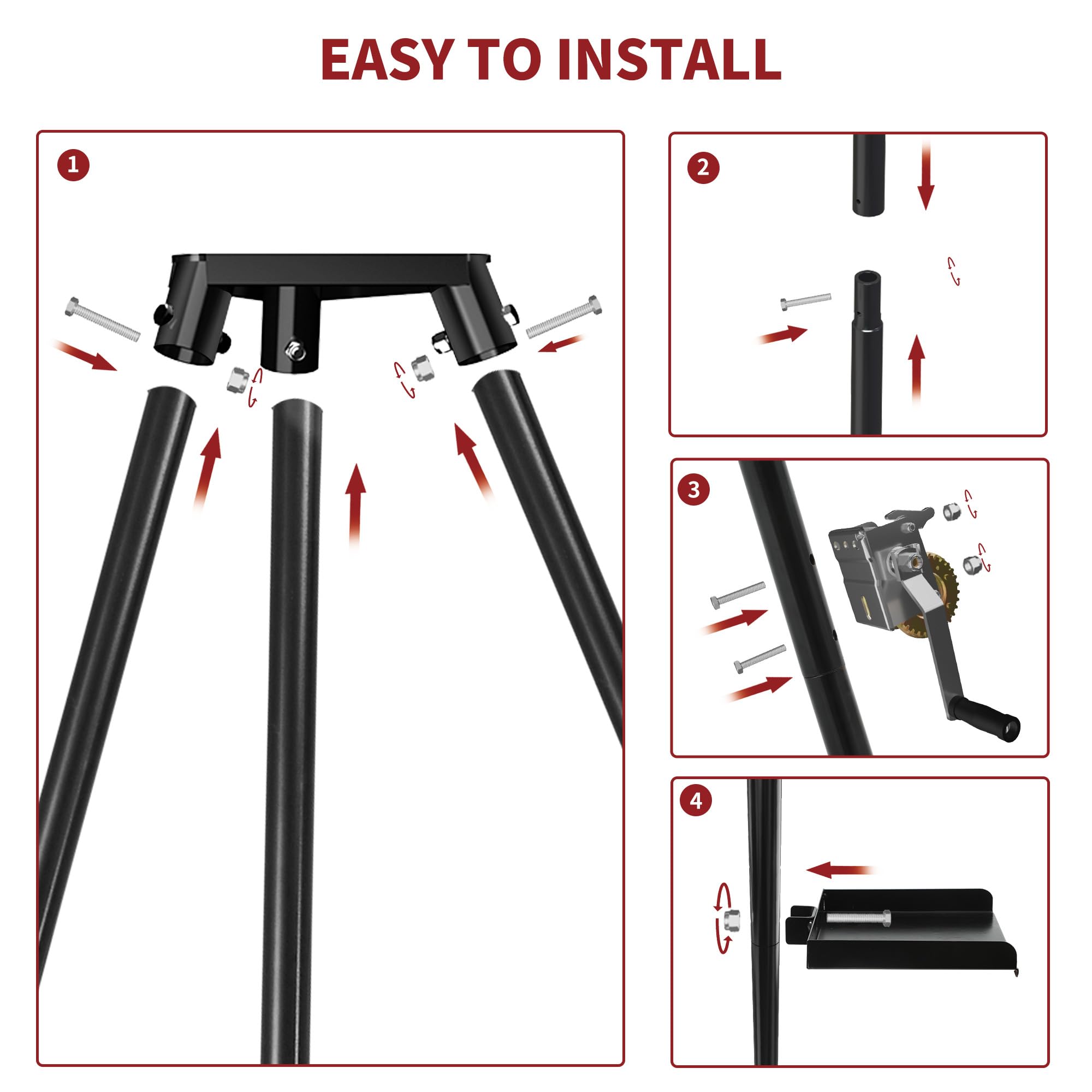 EASY TO INSTALL

1

2

3

4