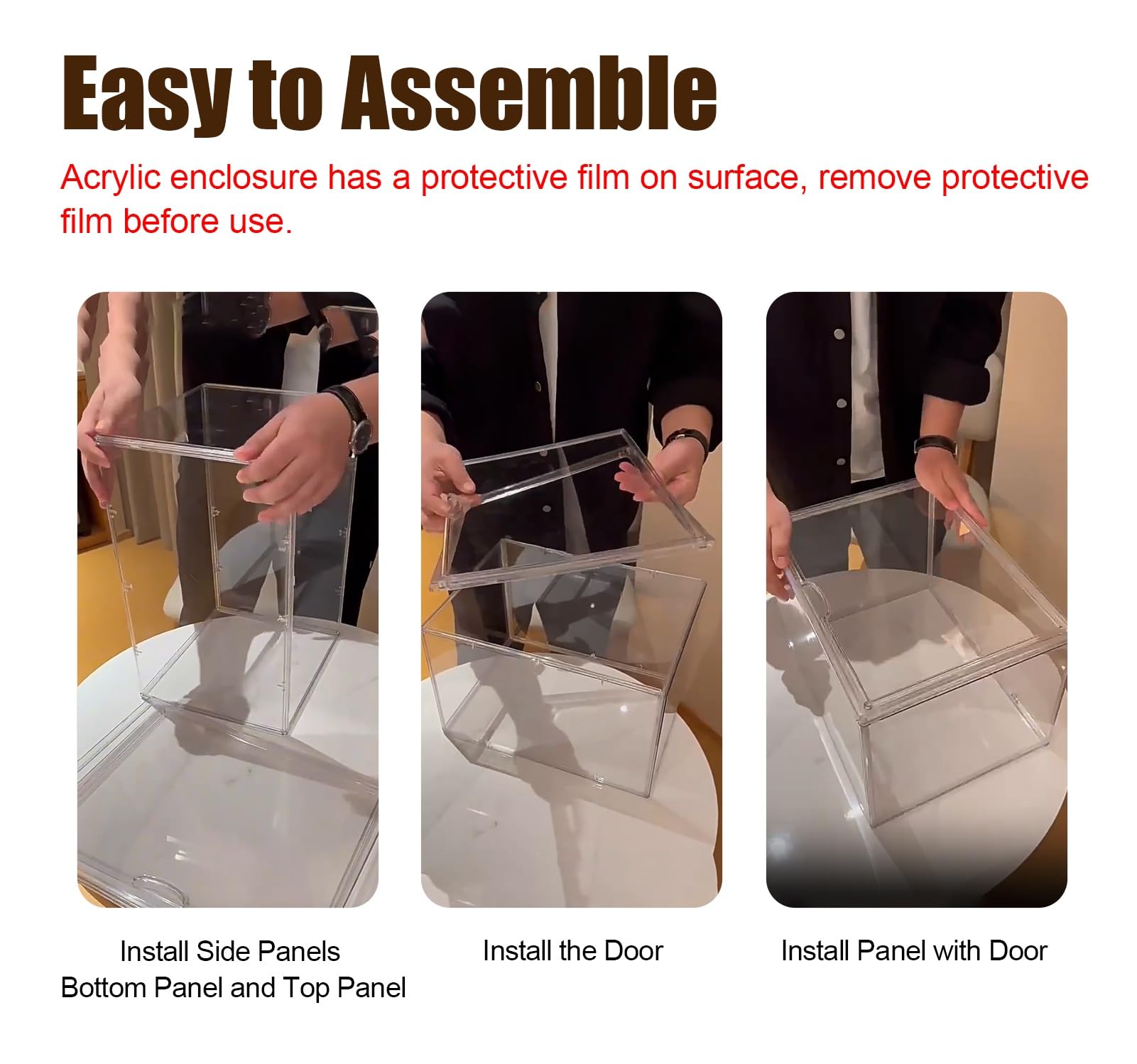 Easy to Assemble

Acrylic enclosure has a protective film on surface, remove protective film before use.

Install Side Panels
Bottom Panel and Top Panel

Install the Door

Install Panel with Door