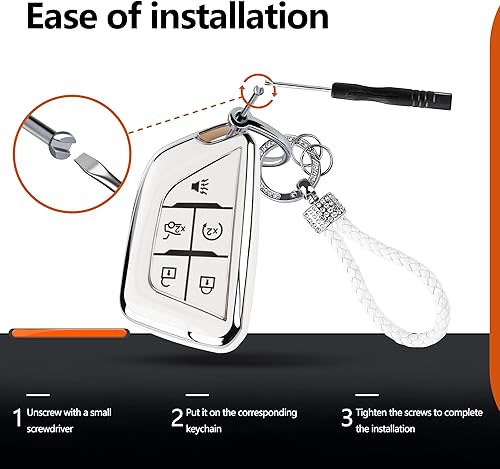 Ease of installation

x2

x2

1 Unscrew with a small screwdriver

2 Put it on the corresponding keychain

3 Tighten the screws to complete the installation