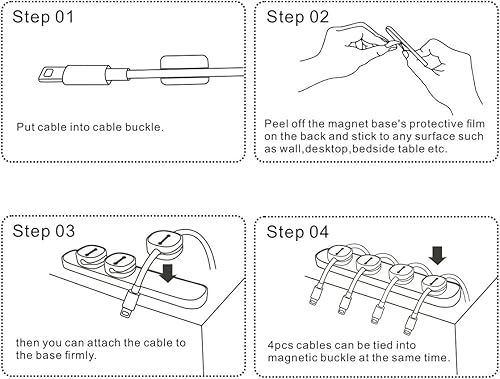 Step 01

Put cable into cable buckle.

Step 02

Peel off the magnet base's protective film on the back and stick to any surface such as wall,desktop,bedside table etc.

Step 03

then you can attach the cable to the base firmly.

Step 04

4pcs cables can be tied into magnetic buckle at the same time.