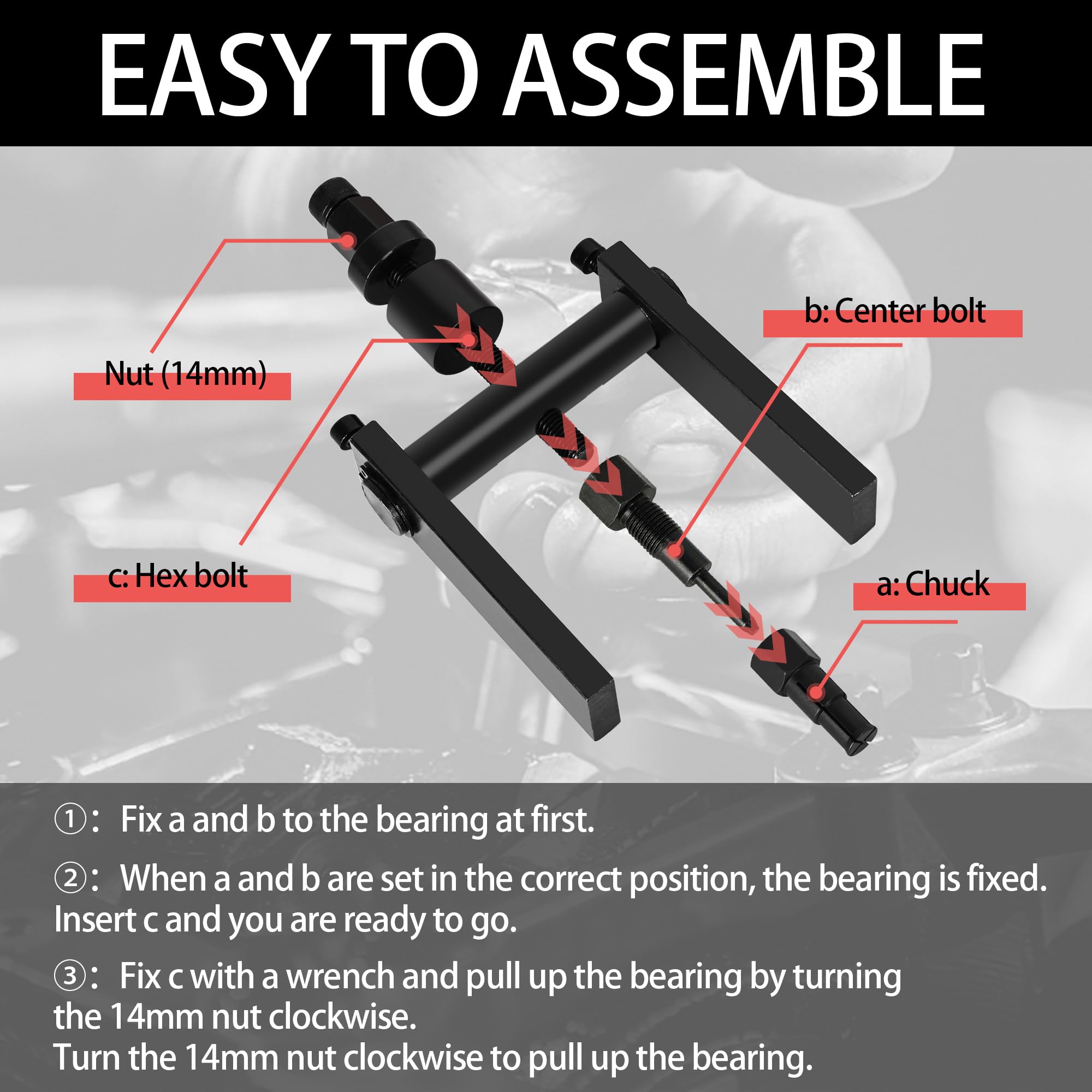 EASY TO ASSEMBLE

Nut (14mm)

b: Center bolt

c: Hex bolt

a: Chuck

①： Fix a and b to the bearing at first.

②： When a and b are set in the correct position, the bearing is fixed. Insert c and you are ready to go.

③： Fix c with a wrench and pull up the bearing by turning the 14mm nut clockwise.
Turn the 14mm nut clockwise to pull up the bearing.