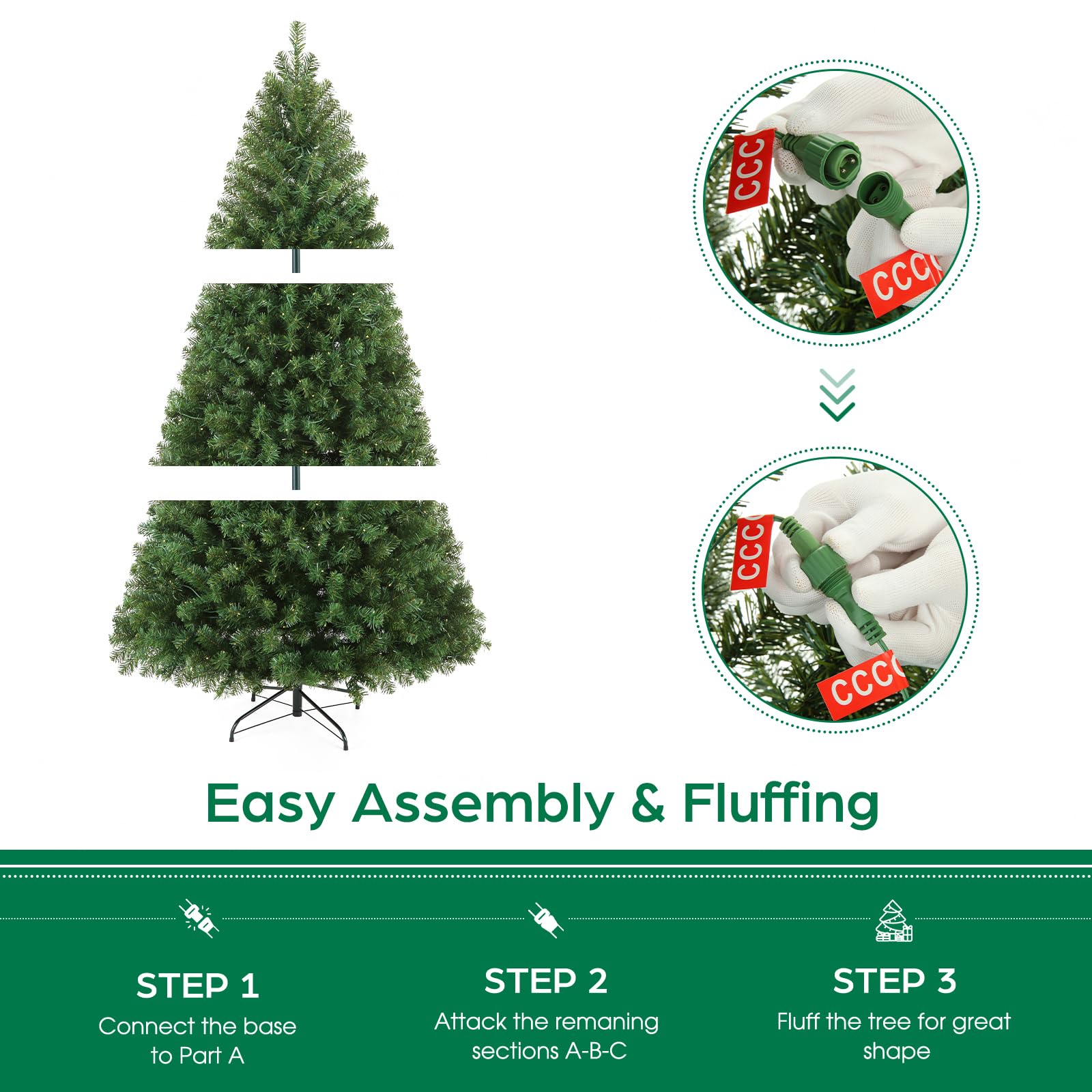 CCC

CCC

CCC

CCC

Easy Assembly & Fluffing

STEP 1
Connect the base to Part A

STEP 2
Attack the remaning sections A-B-C

STEP 3
Fluff the tree for great shape