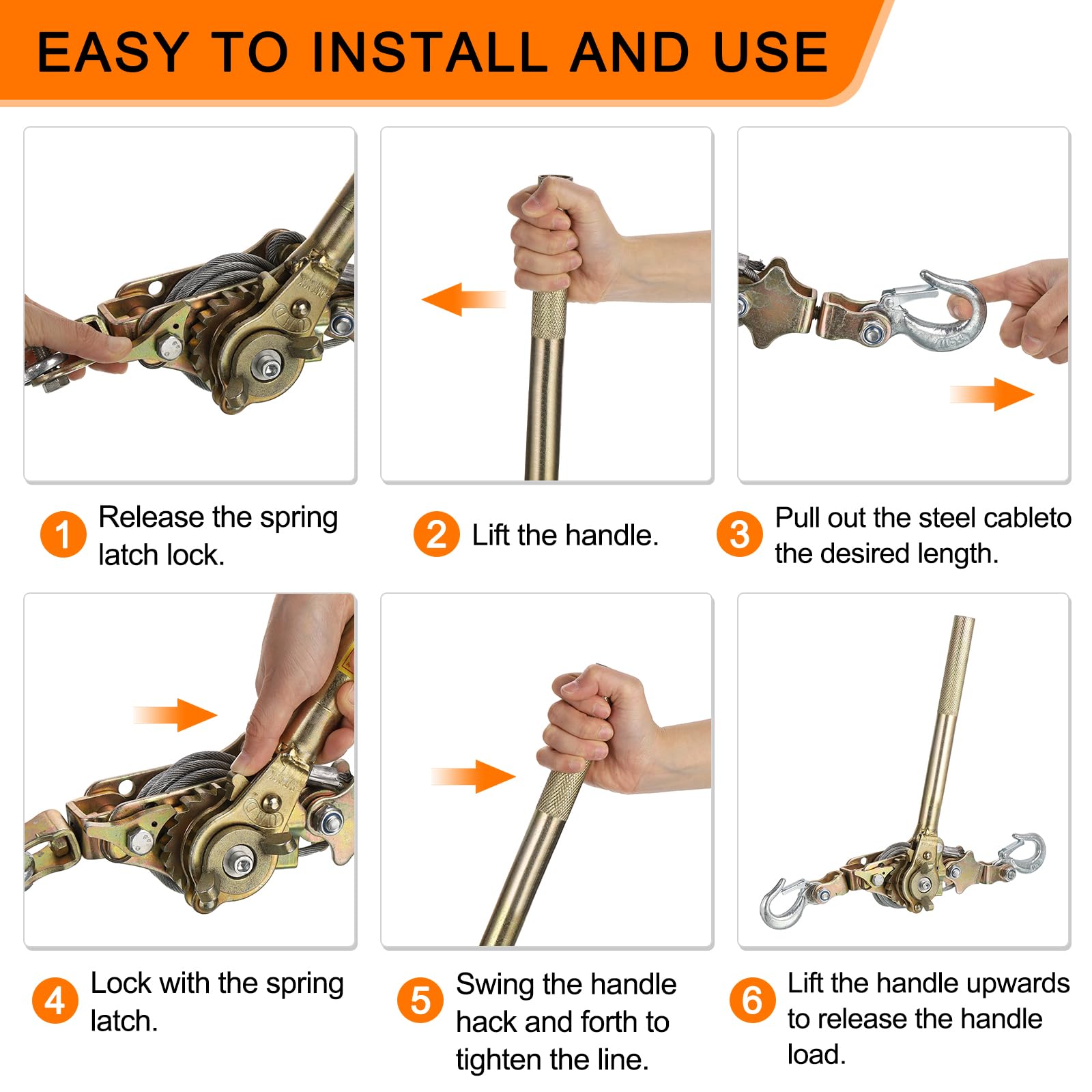 EASY TO INSTALL AND USE

1 Release the spring latch lock.

2 Lift the handle.

3 Pull out the steel cableto the desired length.

4 Lock with the spring latch.

5 Swing the handle hack and forth to tighten the line.

6 Lift the handle upwards to release the handle load.