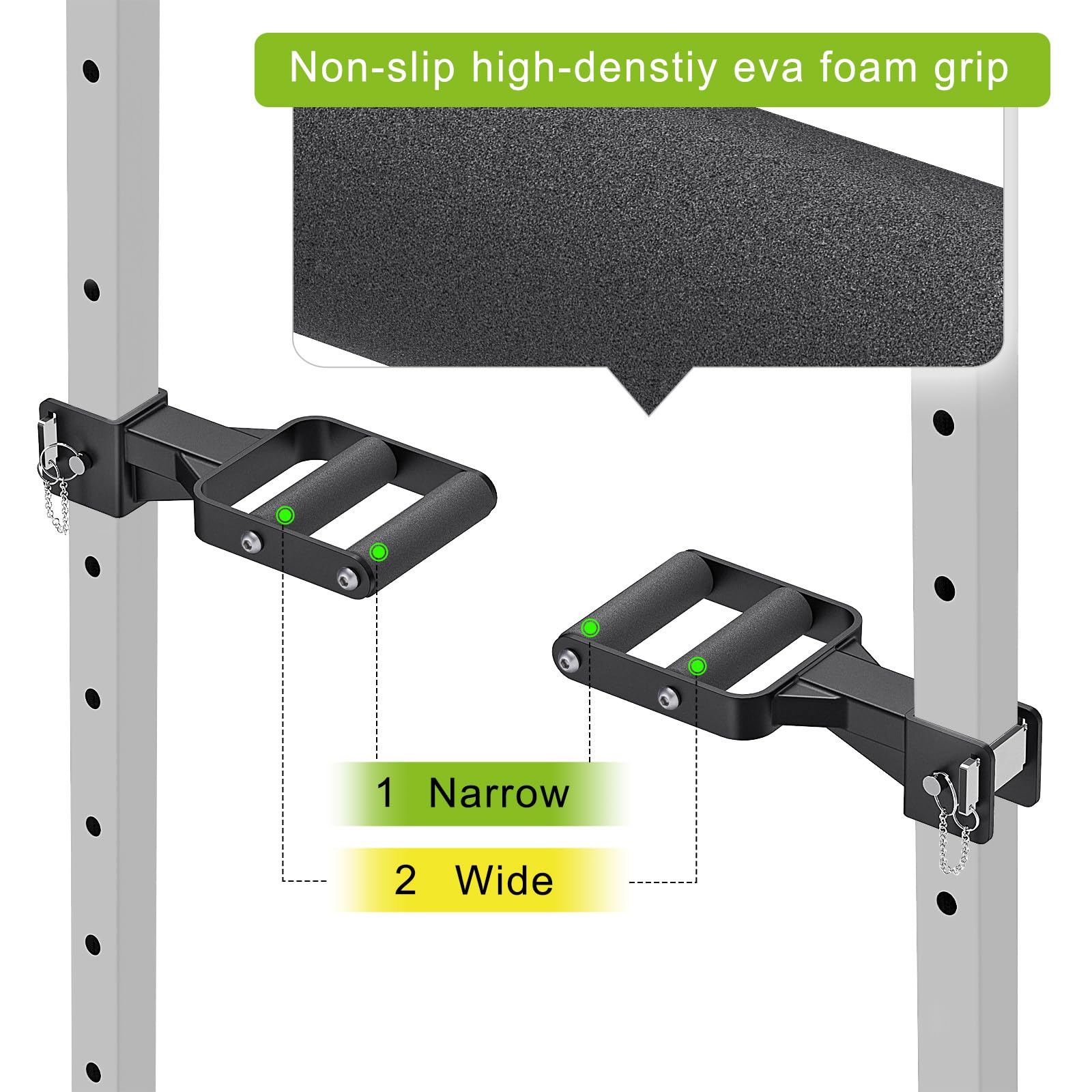 Non-slip high-denstiy eva foam grip

1 Narrow

2 Wide