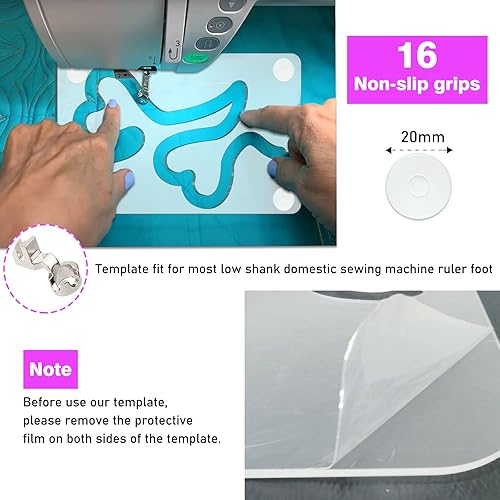 16
Non-slip grips

20mm

Template fit for most low shank domestic sewing machine ruler foot

Note

Before use our template, please remove the protective film on both sides of the template.