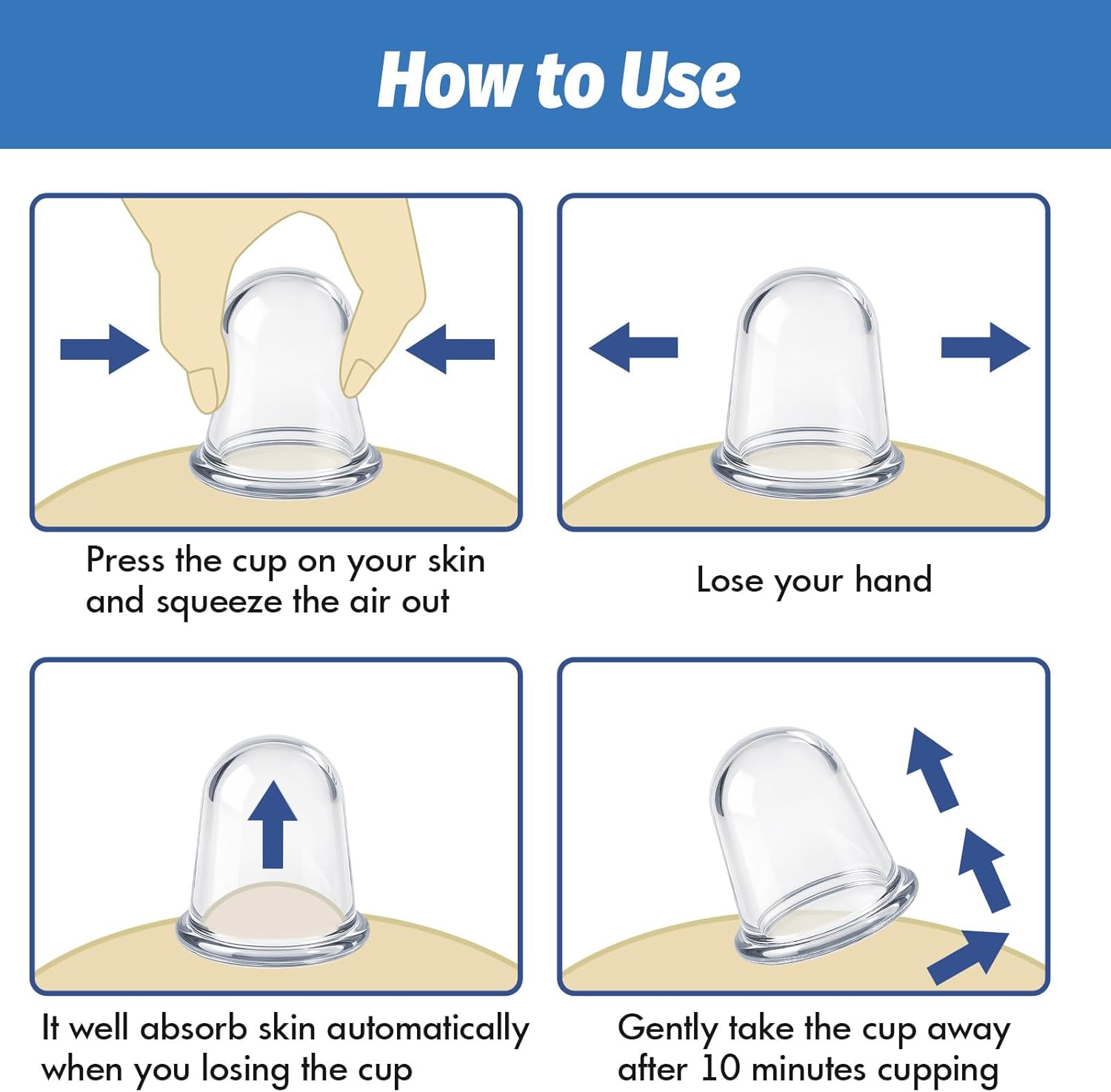 How to Use

Press the cup on your skin and squeeze the air out

Lose your hand

It well absorb skin automatically when you losing the cup

Gently take the cup away after 10 minutes cupping