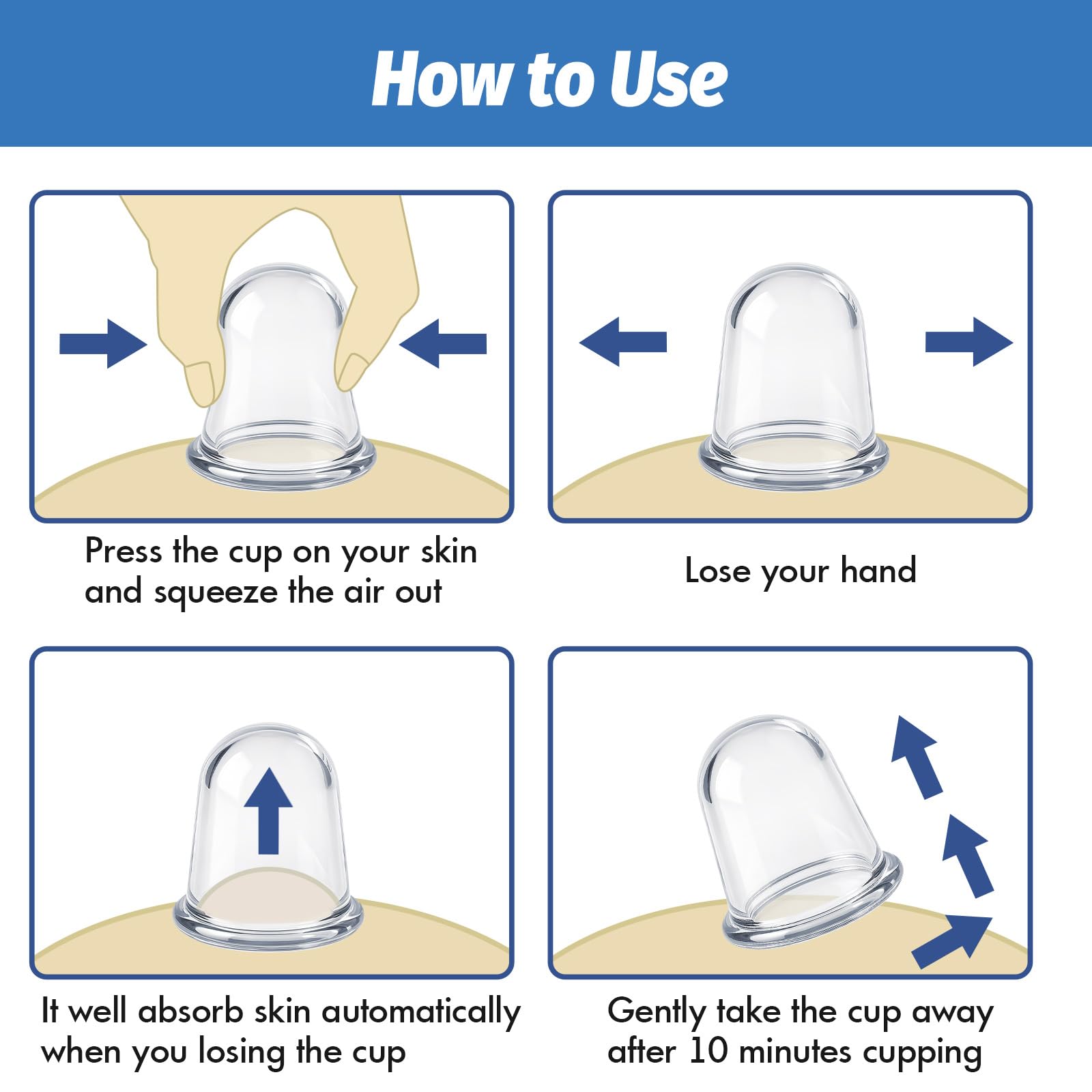 How to Use

Press the cup on your skin and squeeze the air out

Lose your hand

It well absorb skin automatically when you losing the cup

Gently take the cup away after 10 minutes cupping