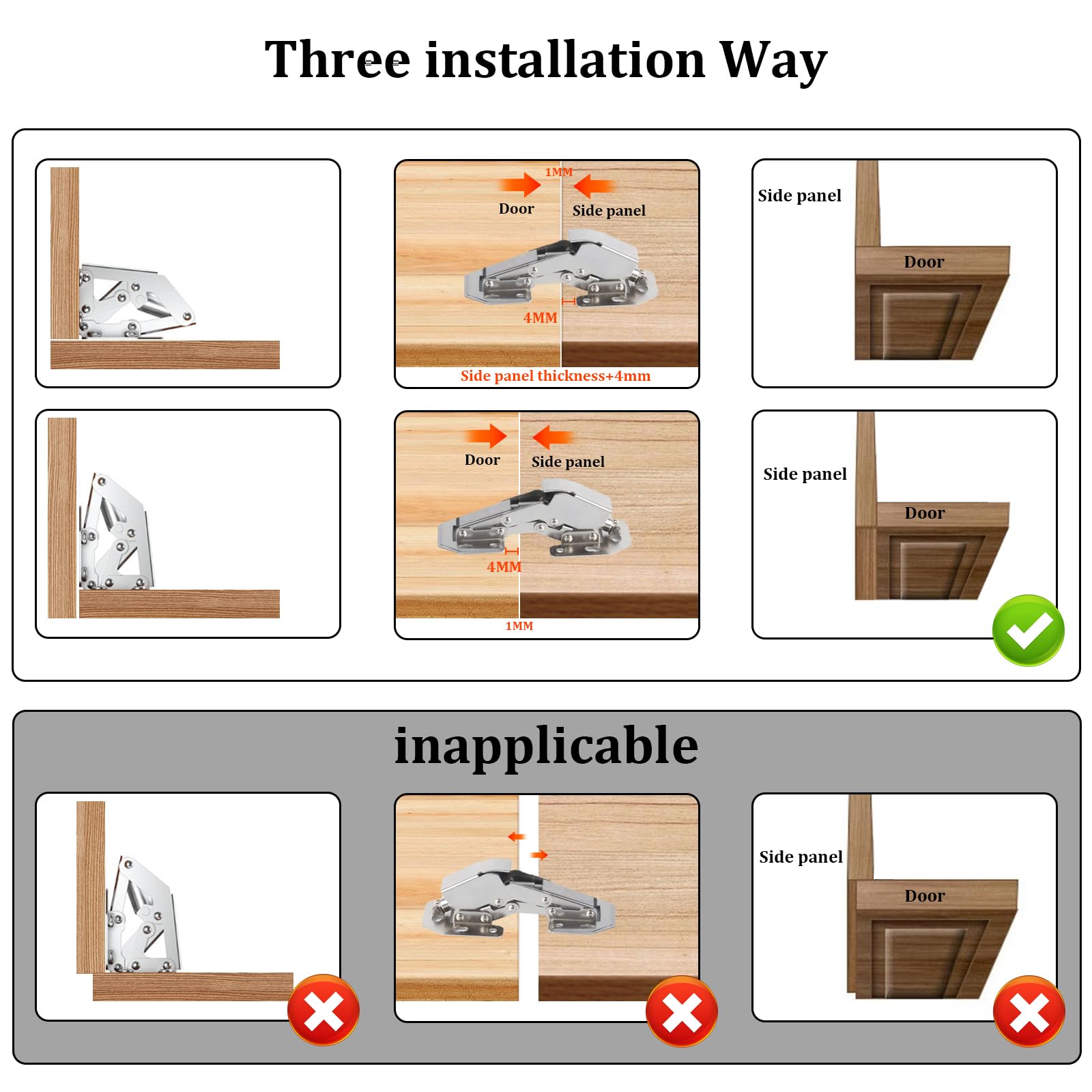 Three installation Way

1MM
Door
Side panel
4MM
Side panel thickness+4mm

Side panel
Door

Door
Side panel
4MM
1MM

Side panel
Door

inapplicable

Side panel
Door