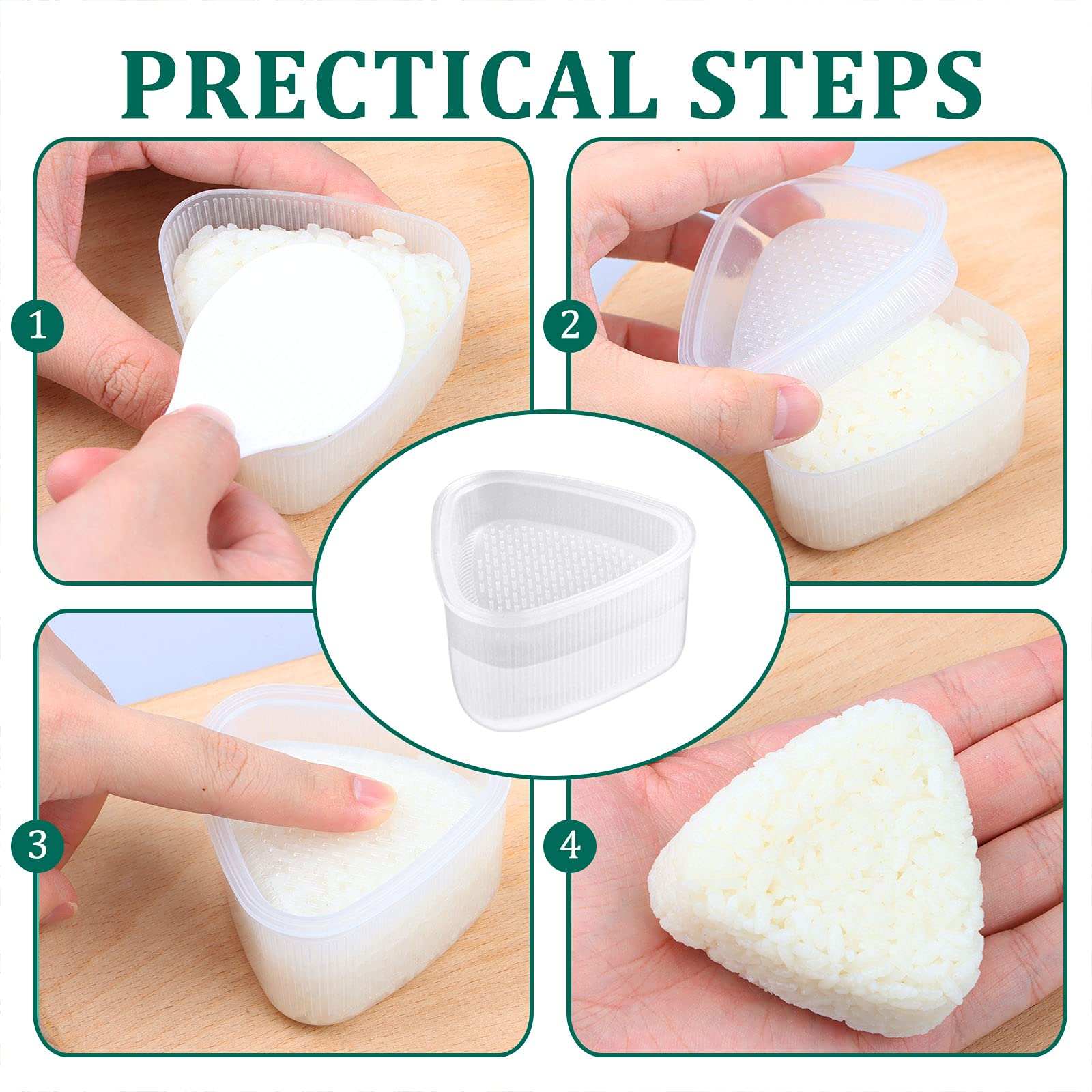 PRECTICAL STEPS

1

2

3

4