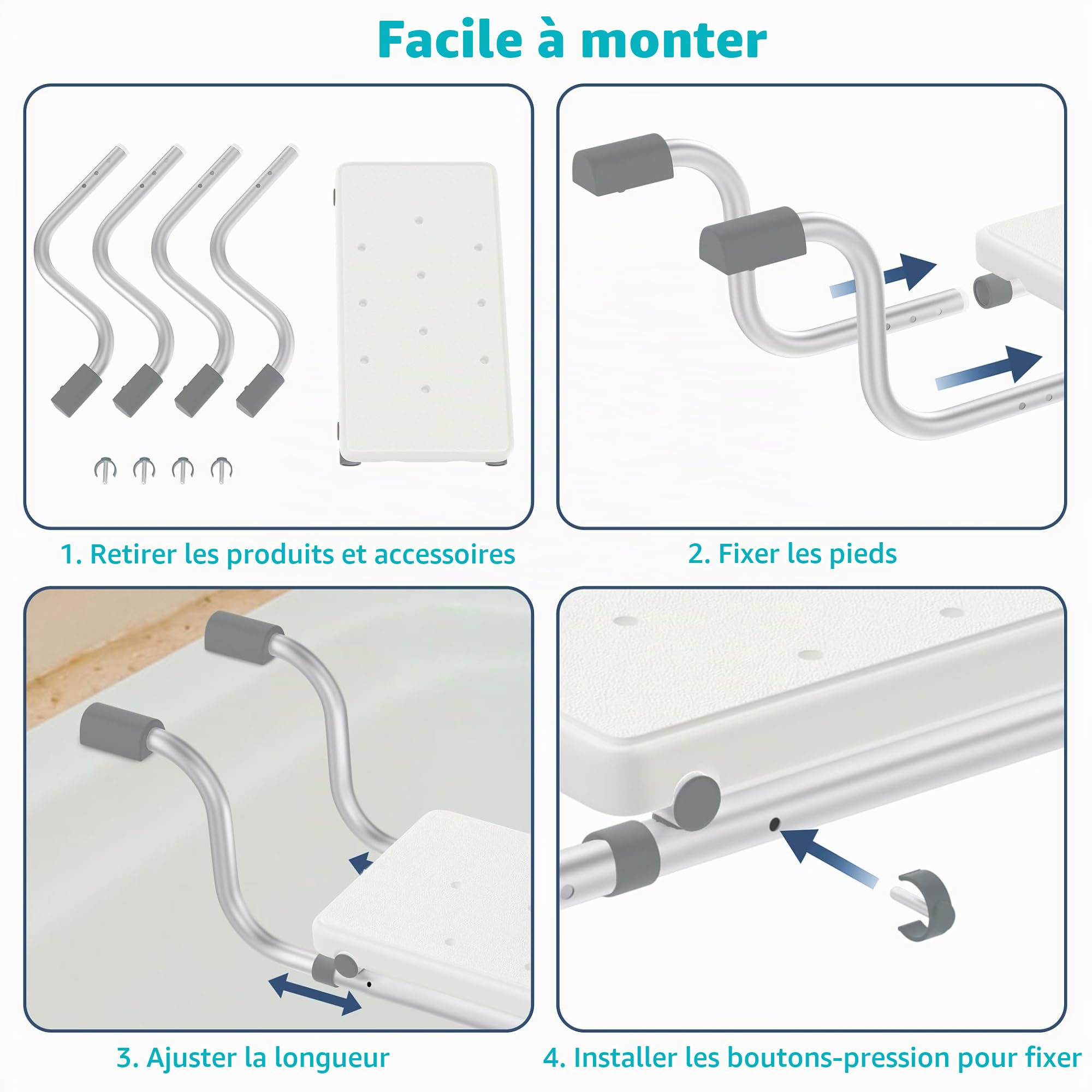 Facile à monter

1. Retirer les produits et accessoires

2. Fixer les pieds

3. Ajuster la longueur

4. Installer les boutons-pression pour fixer