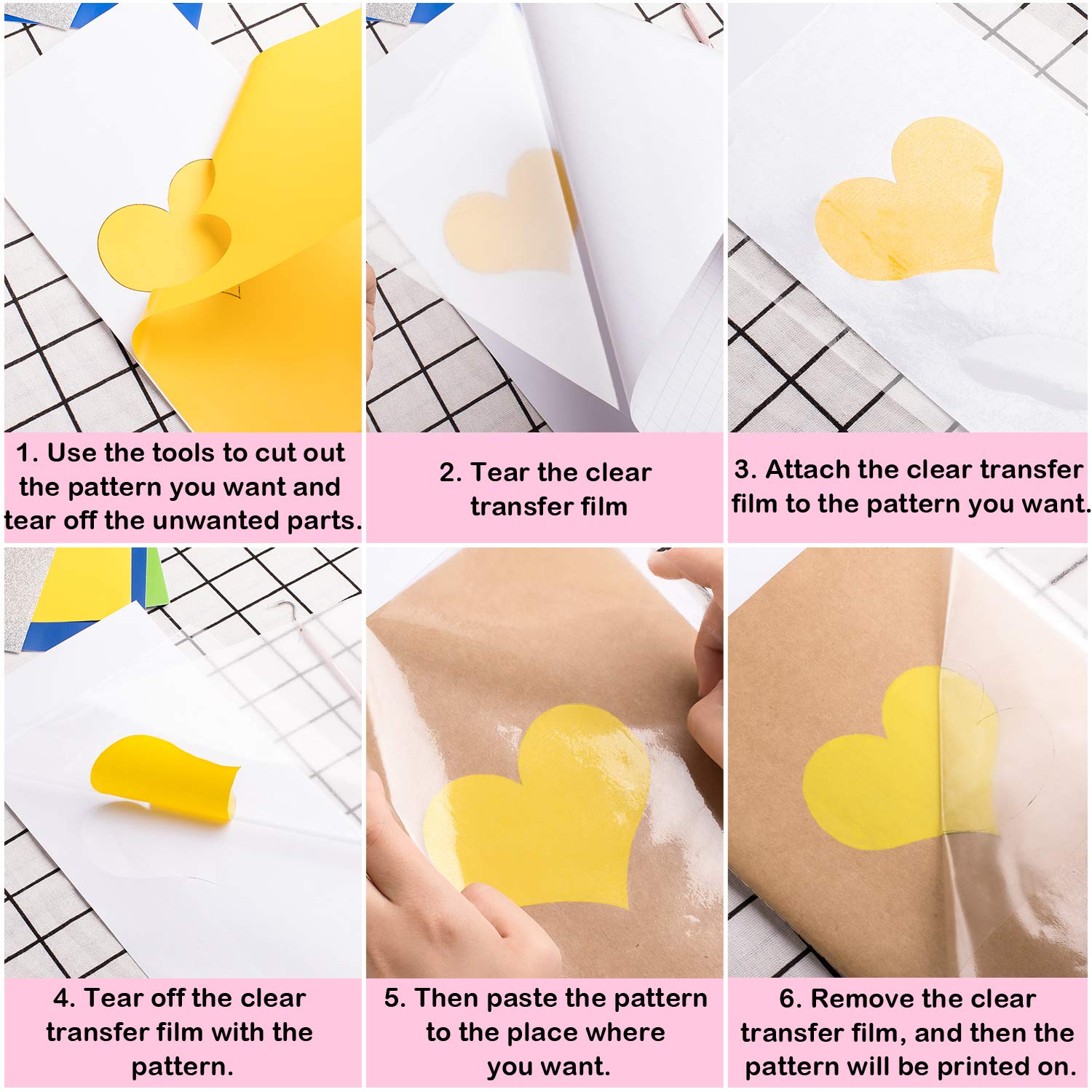 1. Use the tools to cut out the pattern you want and tear off the unwanted parts.

2. Tear the clear transfer film

3. Attach the clear transfer film to the pattern you want.

4. Tear off the clear transfer film with the pattern.

5. Then paste the pattern to the place where you want.

6. Remove the clear transfer film, and then the pattern will be printed on.