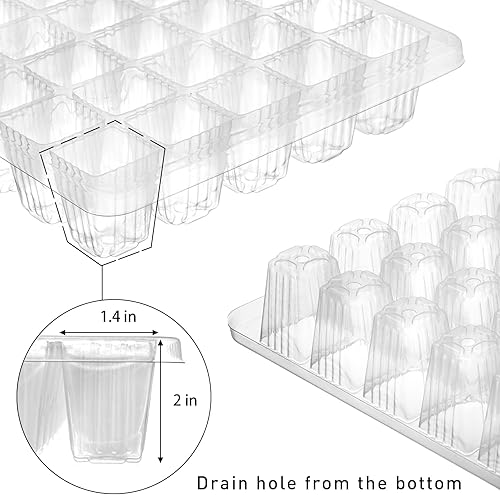 1.4 in

2 in

Drain hole from the bottom