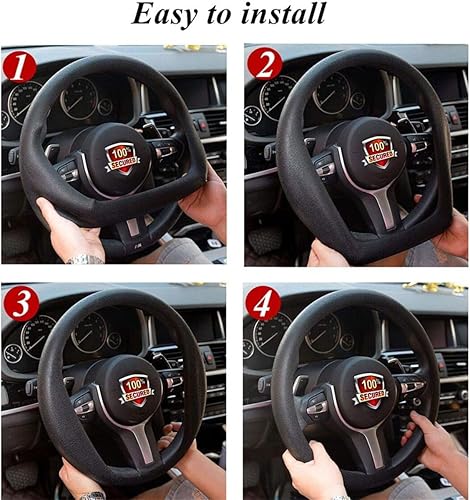 Easy to install

1

100% SECURED

2

100% SECURED

3

100% SECURED

4

100% SECURED