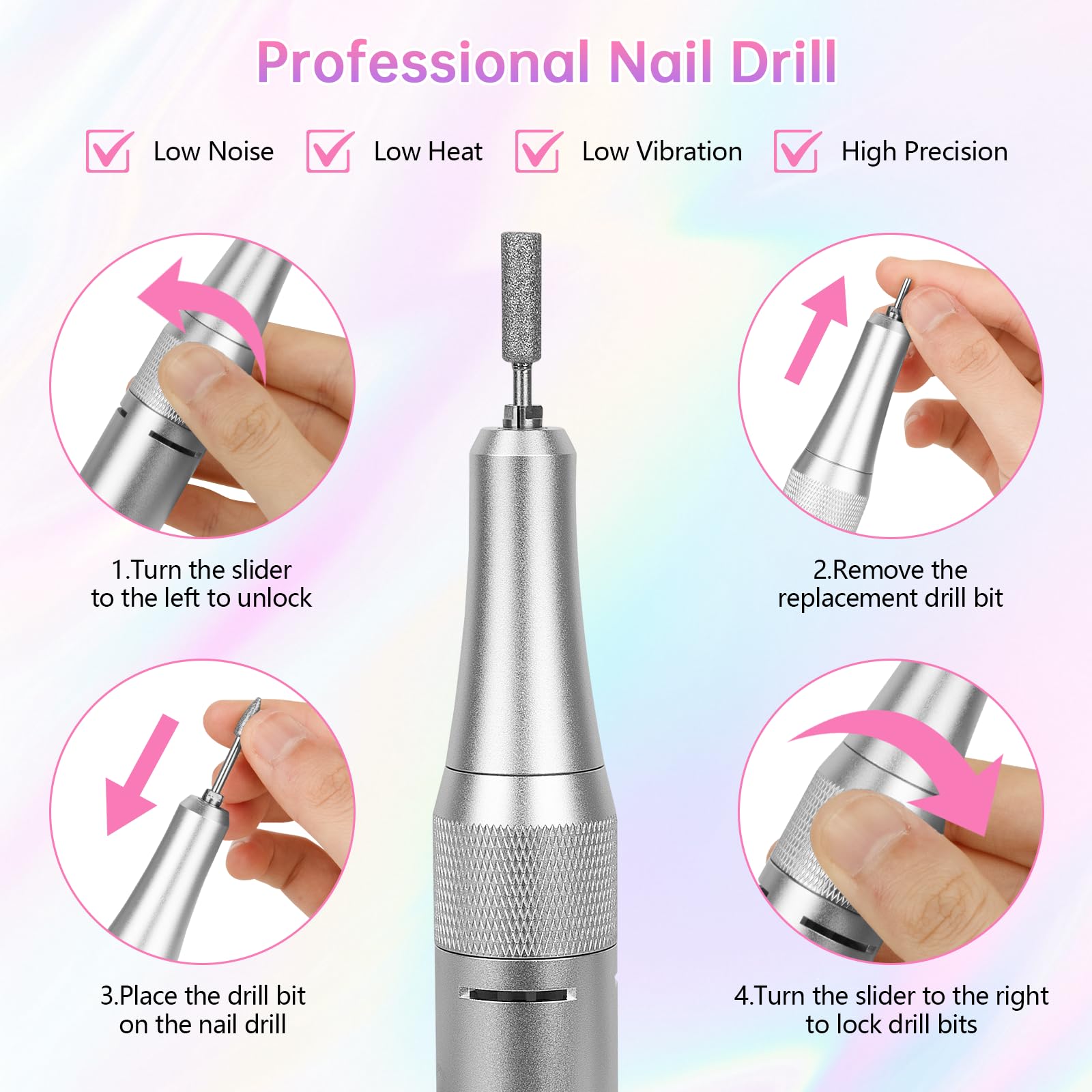 Professional Nail Drill

Low Noise Low Heat Low Vibration High Precision

1.Turn the slider to the left to unlock

2.Remove the replacement drill bit

3.Place the drill bit on the nail drill

4.Turn the slider to the right to lock drill bits