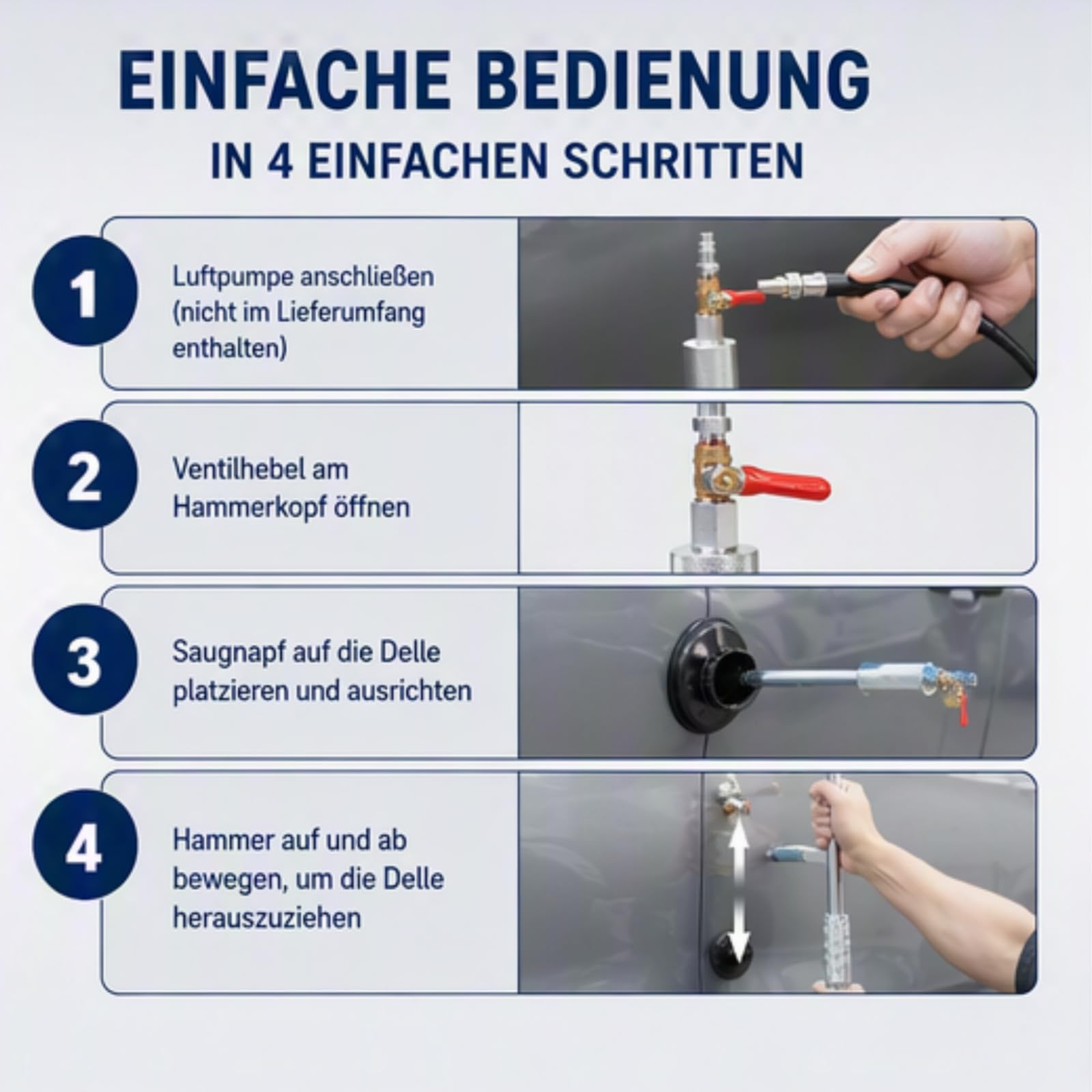 EINFACHE BEDIENUNG

IN 4 EINFACHEN SCHRITTEN

1

Luftpumpe anschließen (nicht im Lieferumfang enthalten)

2

Ventilhebel am Hammerkopf öffnen

3

Saugnapf auf die Delle platzieren und ausrichten

4

Hammer auf und ab bewegen, um die Delle herauszuziehen