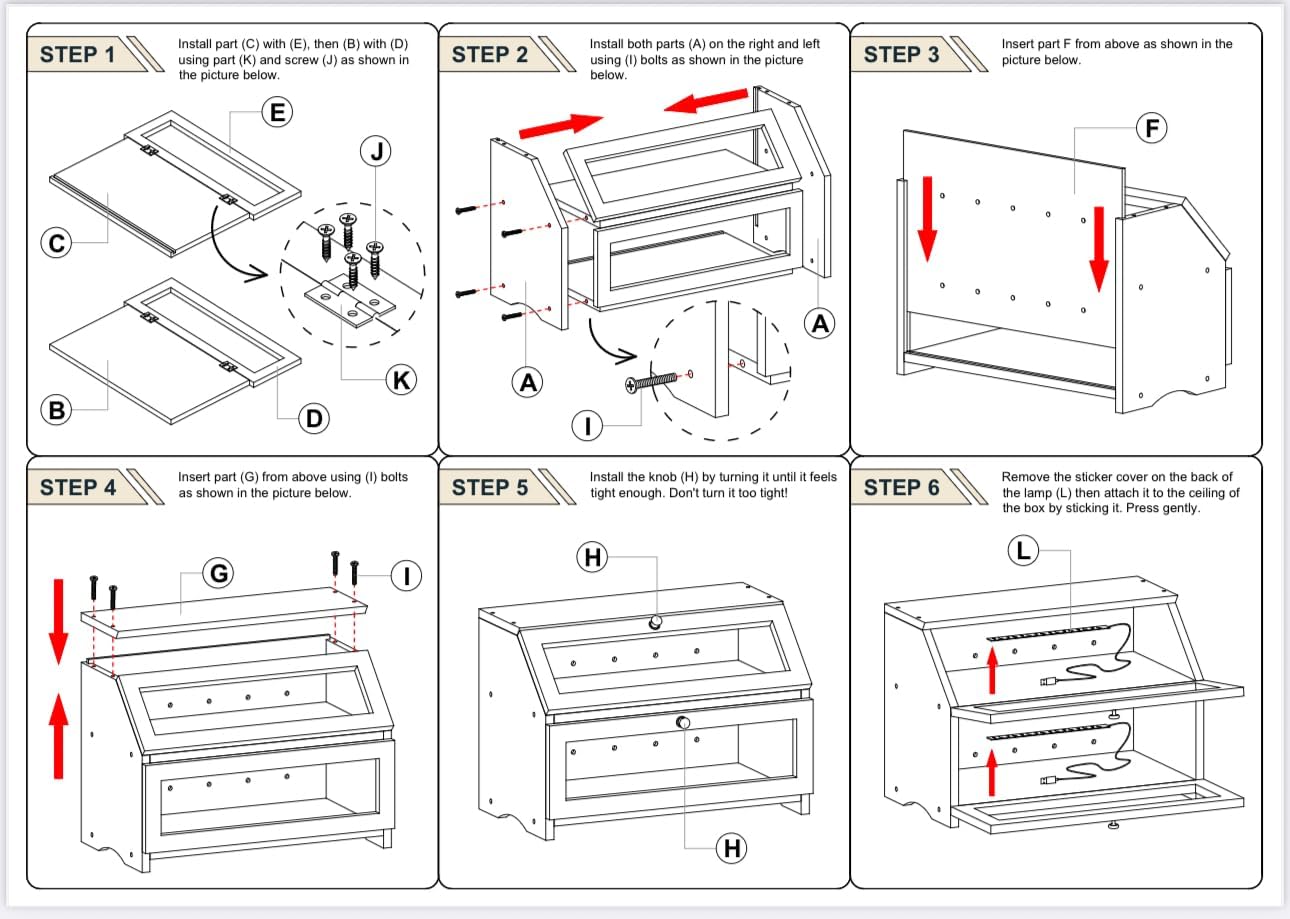 STEP 1

Install part (C) with (E), then (B) with (D) using part (K) and screw (J) as shown in the picture below.

E
J
C
K
B
D

STEP 2

Install both parts (A) on the right and left using (I) bolts as shown in the picture below.

A
A
I

STEP 3

Insert part F from above as shown in the picture below.

F

STEP 4

Insert part (G) from above using (I) bolts as shown in the picture below.

G
I

STEP 5

Install the knob (H) by turning it until it feels tight enough. Don't turn it too tight!

H
H

STEP 6

Remove the sticker cover on the back of the lamp (L) then attach it to the ceiling of the box by sticking it. Press gently.

L