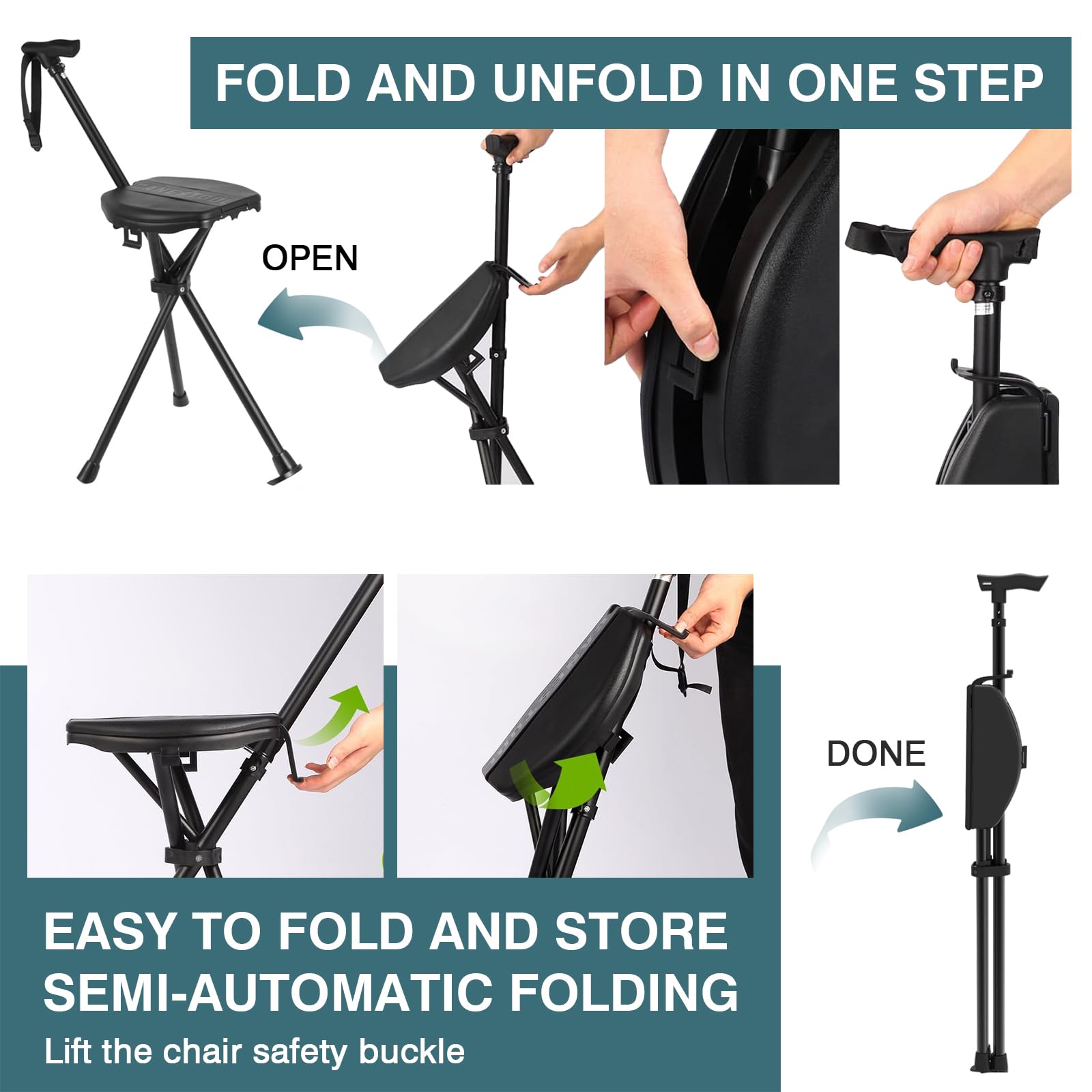 FOLD AND UNFOLD IN ONE STEP

OPEN

DONE

EASY TO FOLD AND STORE
SEMI-AUTOMATIC FOLDING

Lift the chair safety buckle