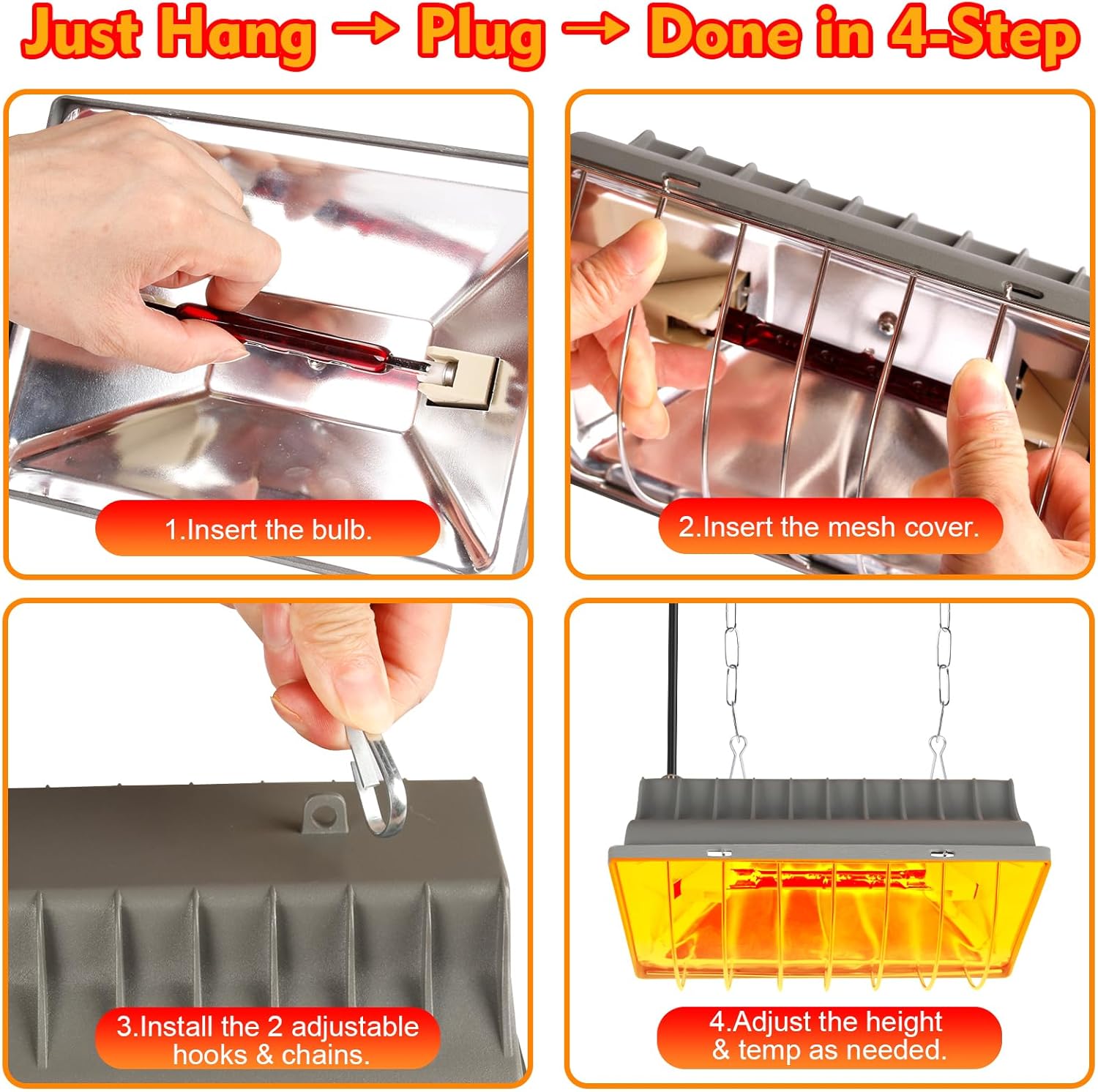 Just Hang → Plug → Done in 4-Step

1.Insert the bulb.

2.Insert the mesh cover.

3.Install the 2 adjustable hooks & chains.

4.Adjust the height & temp as needed.