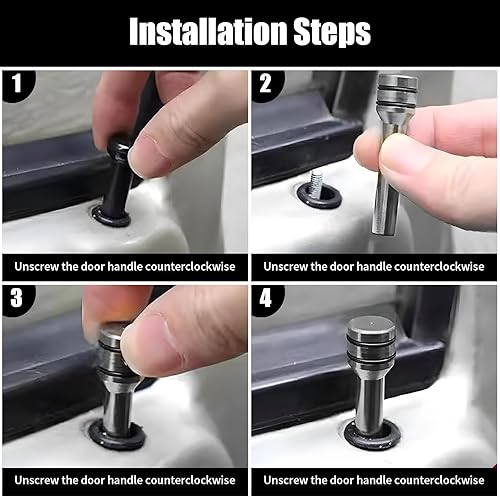 Installation Steps

1

Unscrew the door handle counterclockwise

2

Unscrew the door handle counterclockwise

3

Unscrew the door handle counterclockwise

4

Unscrew the door handle counterclockwise