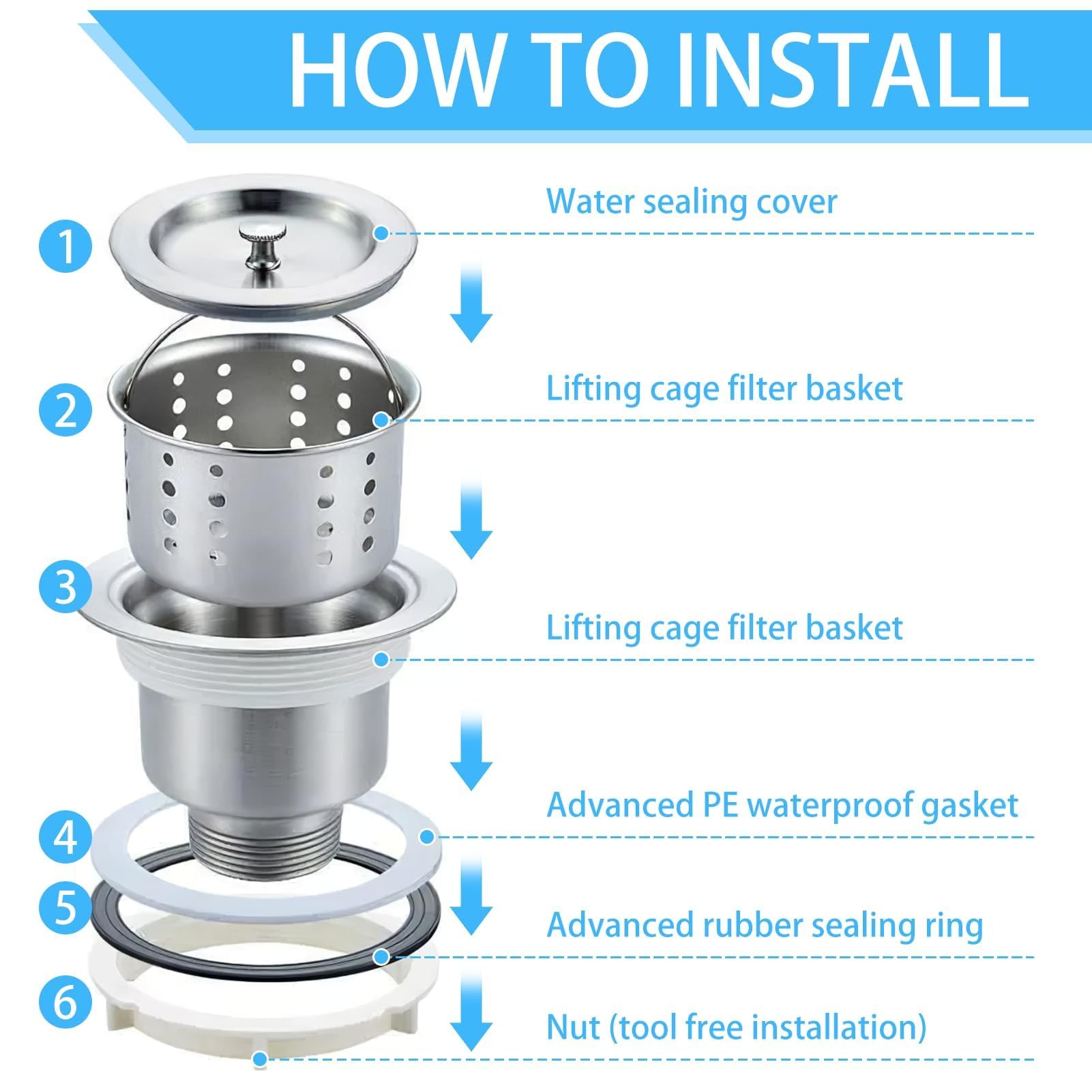 HOW TO INSTALL

1
Water sealing cover

2
Lifting cage filter basket

3
Lifting cage filter basket

4
Advanced PE waterproof gasket

5
Advanced rubber sealing ring

6
Nut (tool free installation)