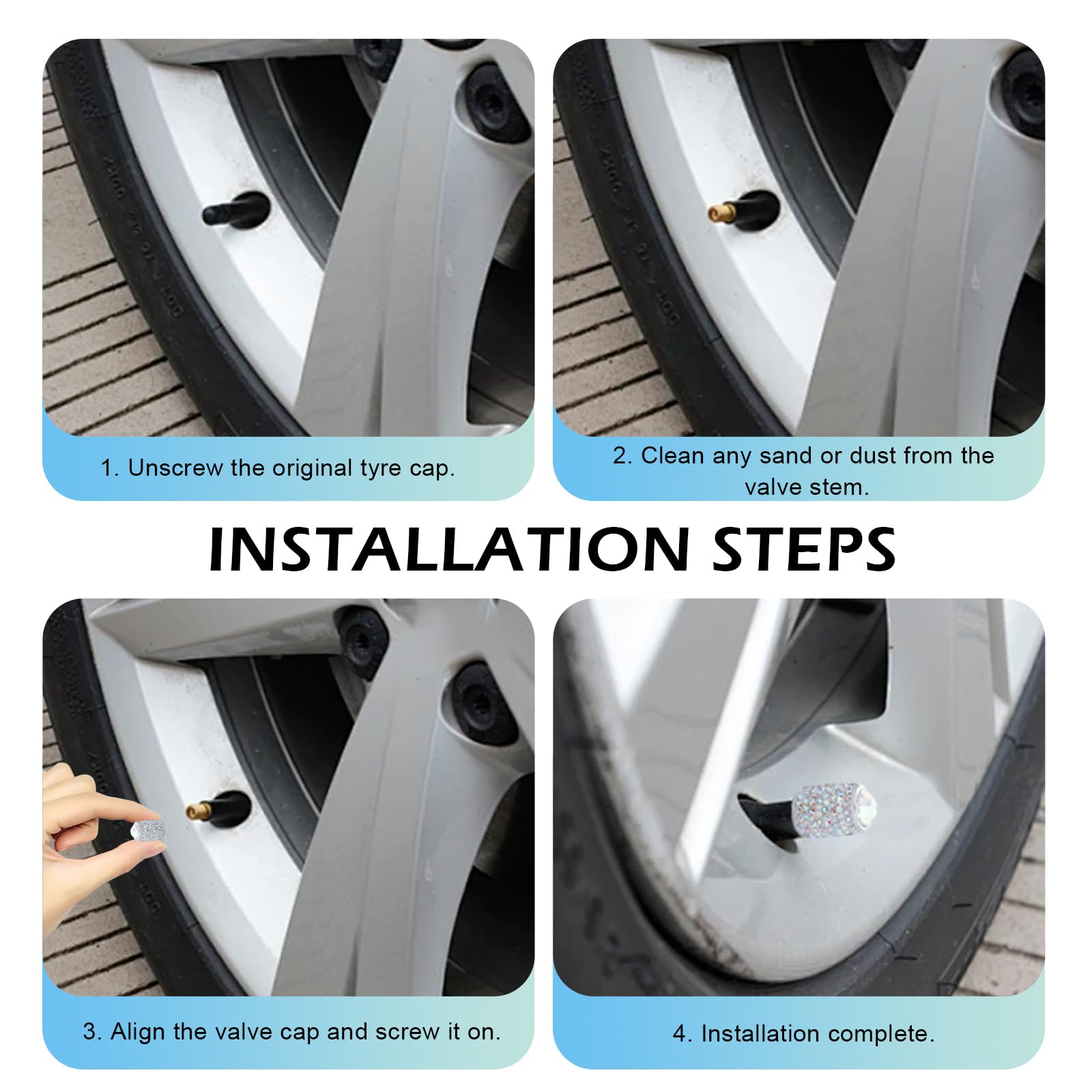 1. Unscrew the original tyre cap.

2. Clean any sand or dust from the valve stem.

INSTALLATION STEPS

3. Align the valve cap and screw it on.

4. Installation complete.