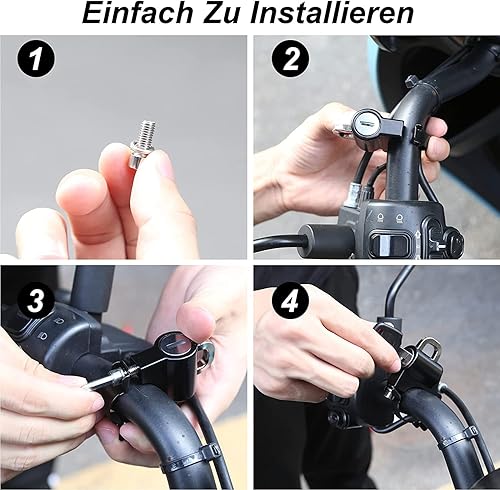 Einfach Zu Installieren

1

2

3

4