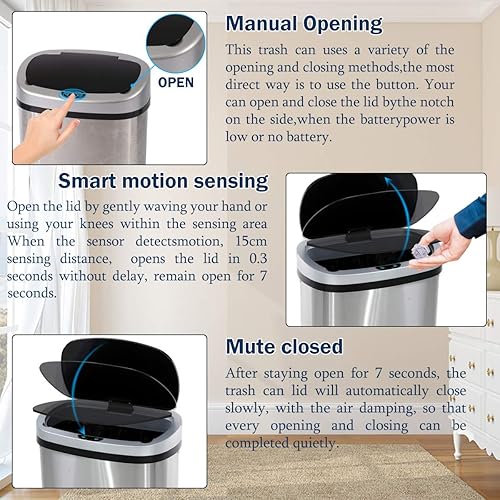 OPEN

Manual Opening

This trash can uses a variety of the opening and closing methods,the most direct way is to use the button. Your can open and close the lid bythe notch on the side,when the batterypower is low or no battery.

Smart motion sensing

Open the lid by gently waving your hand or using your knees within the sensing area When the sensor detectsmotion, 15cm sensing distance, opens the lid in 0.3 seconds without delay, remain open for 7 seconds.

Mute closed

After staying open for 7 seconds, the trash can lid will automatically close slowly, with the air damping, so that every opening and closing can be completed quietly.