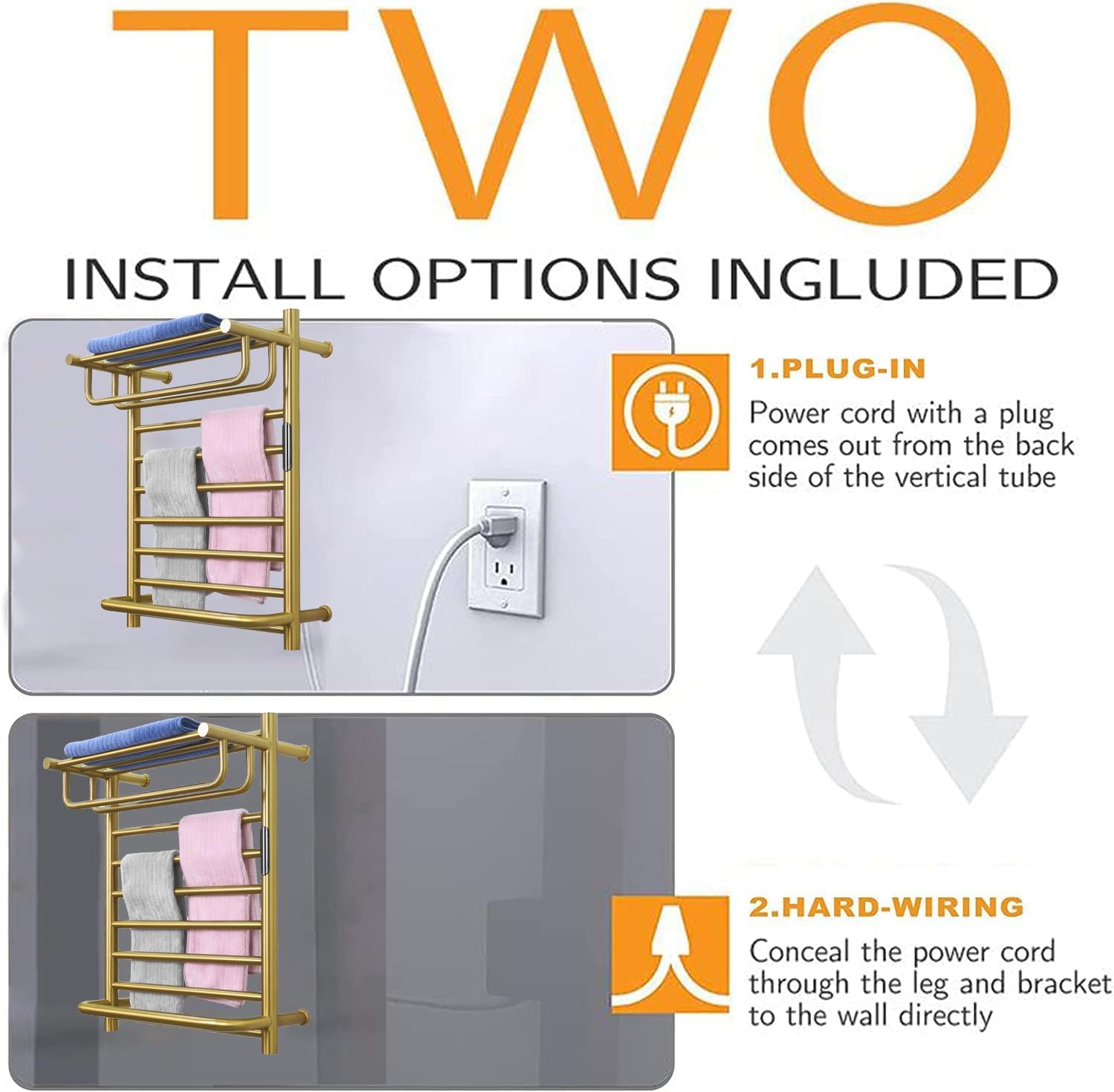 TWO

INSTALL OPTIONS INGLUDED

1.PLUG-IN

Power cord with a plug comes out from the back side of the vertical tube

2.HARD-WIRING

Conceal the power cord through the leg and bracket to the wall directly