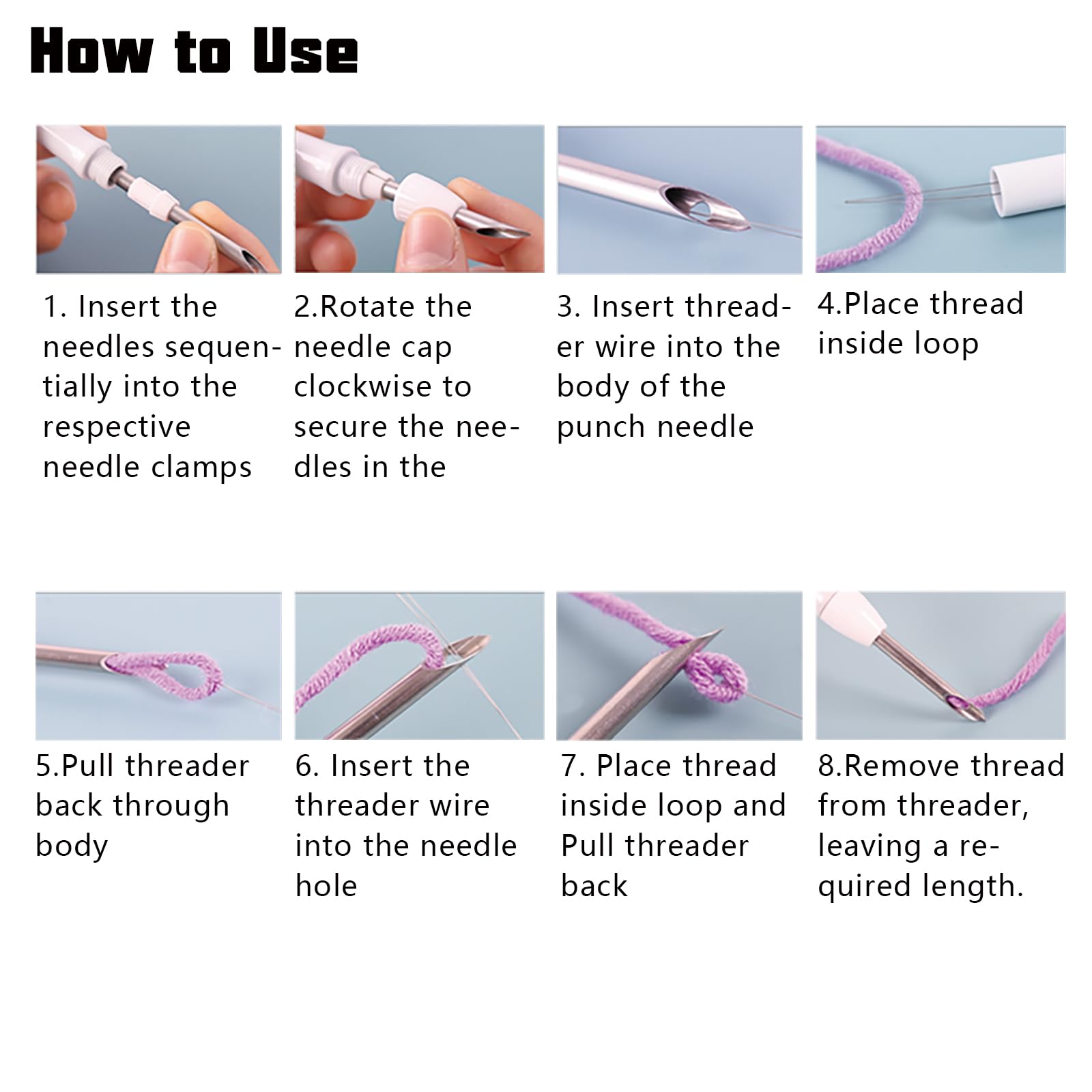 How to Use

1. Insert the needles sequentially into the respective needle clamps

2.Rotate the needle cap clockwise to secure the needles in the

3. Insert threader wire into the body of the punch needle

4.Place thread inside loop

5.Pull threader back through body

6. Insert the threader wire into the needle hole

7. Place thread inside loop and Pull threader back

8.Remove thread from threader, leaving a required length.