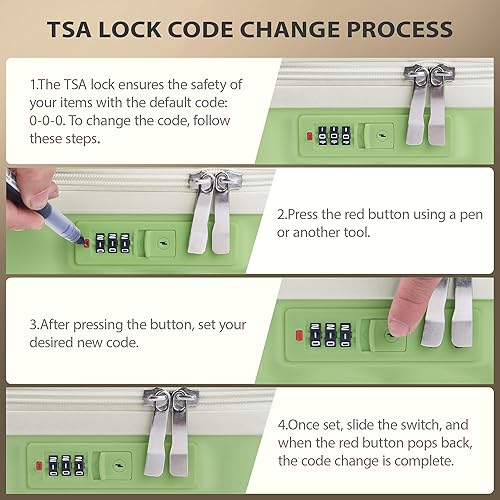 TSA LOCK CODE CHANGE PROCESS

1.The TSA lock ensures the safety of your items with the default code: 0-0-0. To change the code, follow these steps.

2.Press the red button using a pen or another tool.

3.After pressing the button, set your desired new code.

4.Once set, slide the switch, and when the red button pops back, the code change is complete.