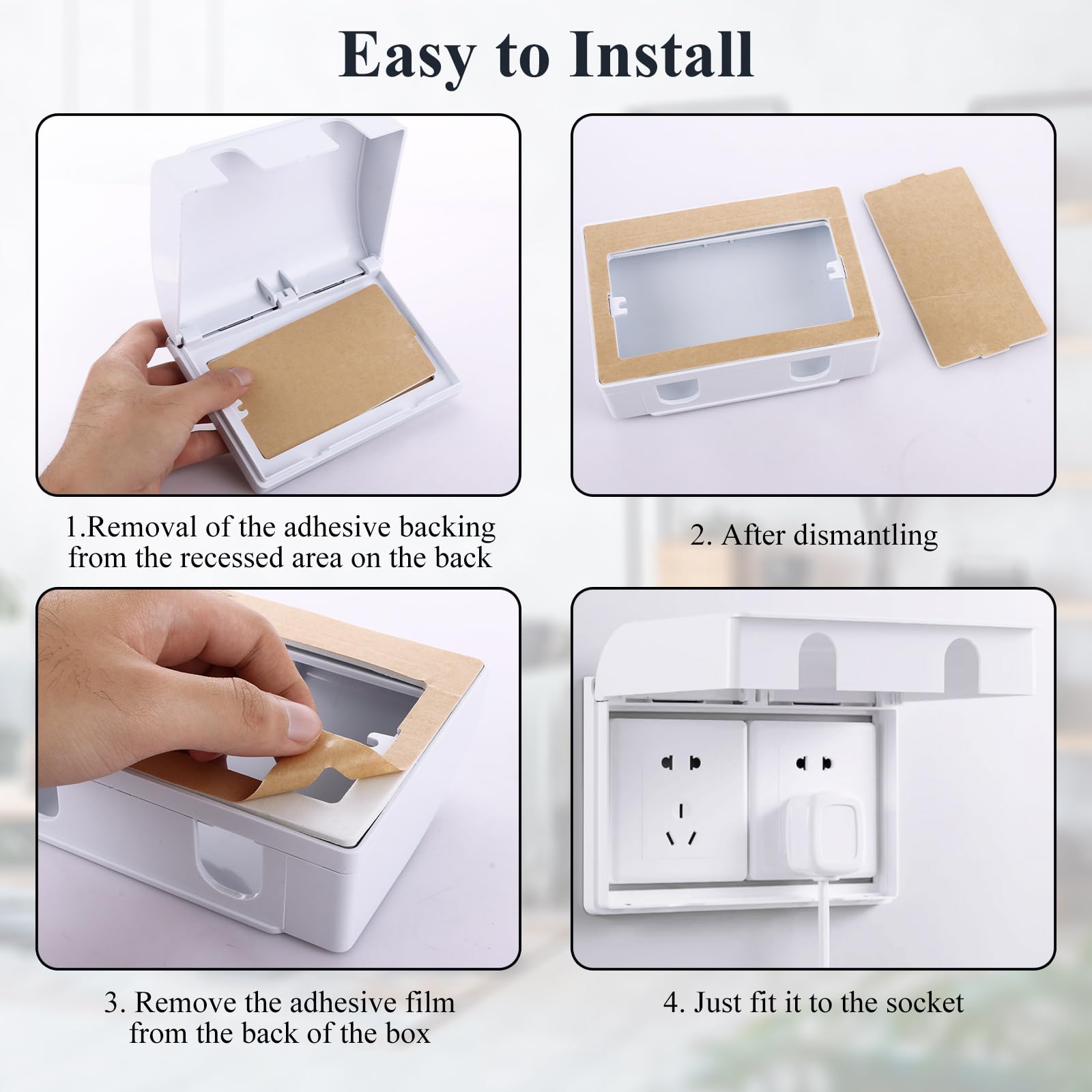 Easy to Install

1.Removal of the adhesive backing from the recessed area on the back

2. After dismantling

3. Remove the adhesive film from the back of the box

4. Just fit it to the socket