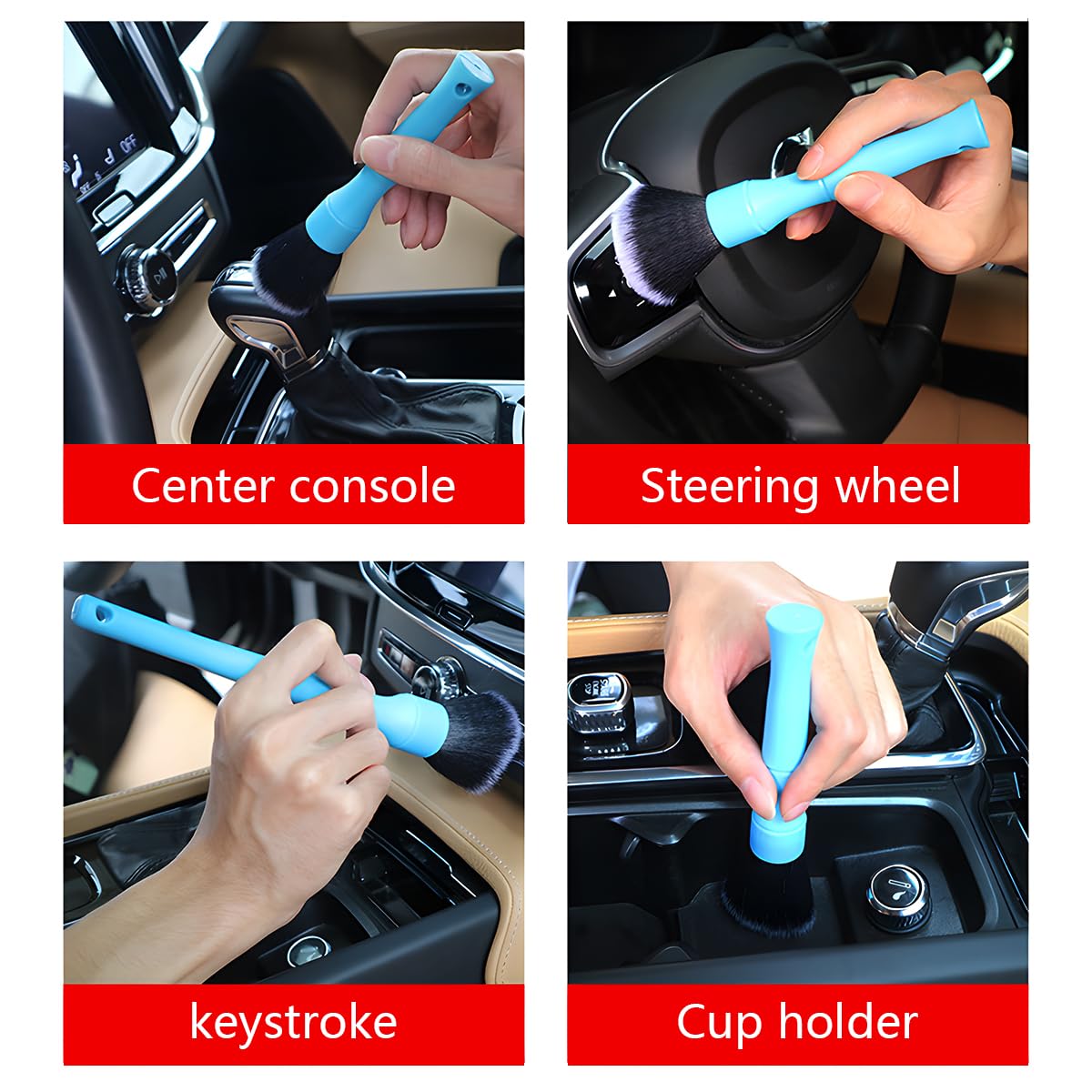 Center console

Steering wheel

keystroke

Cup holder