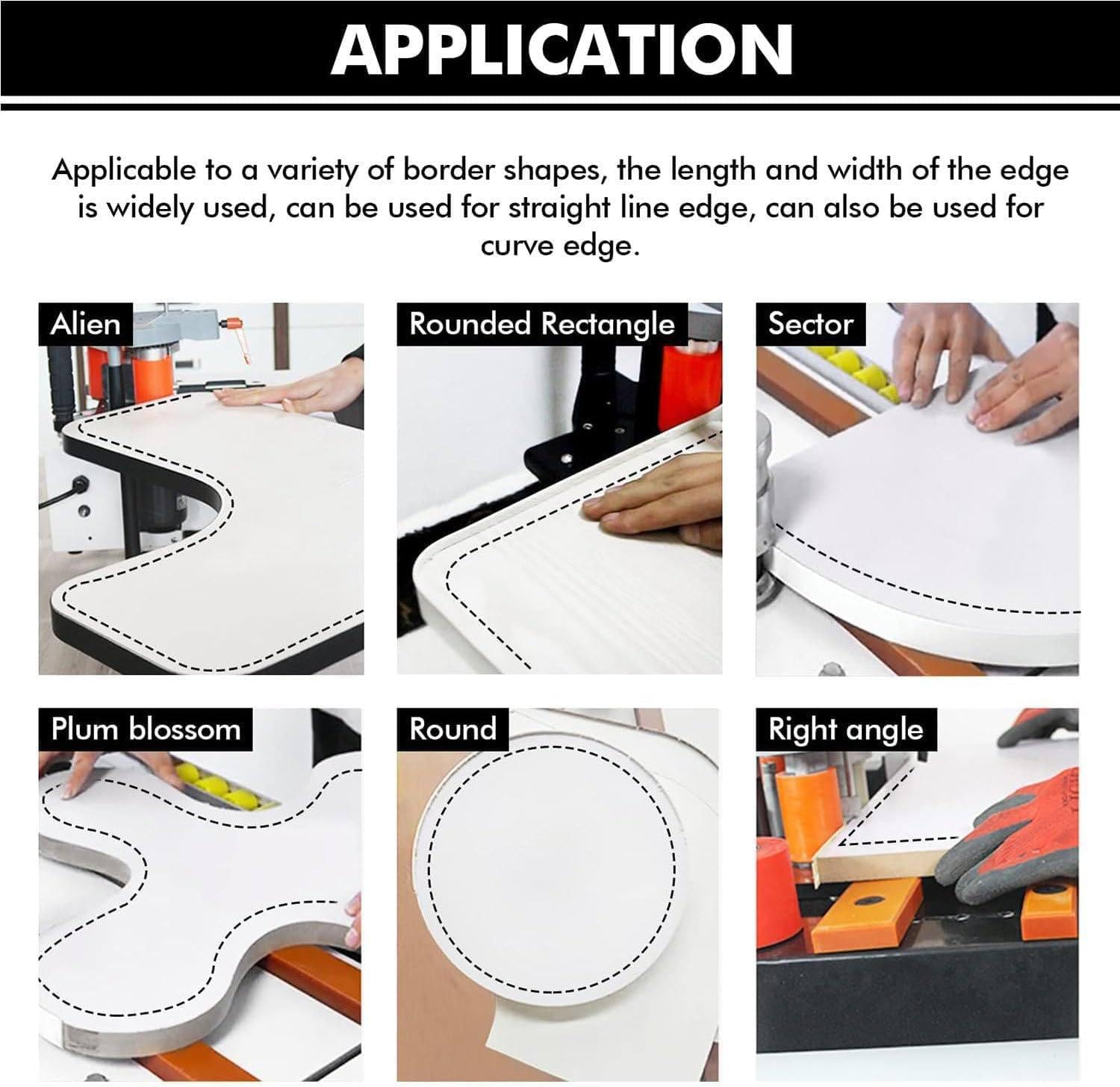 APPLICATION

Applicable to a variety of border shapes, the length and width of the edge is widely used, can be used for straight line edge, can also be used for curve edge.

Alien

Rounded Rectangle

Sector

Plum blossom

Round

Right angle