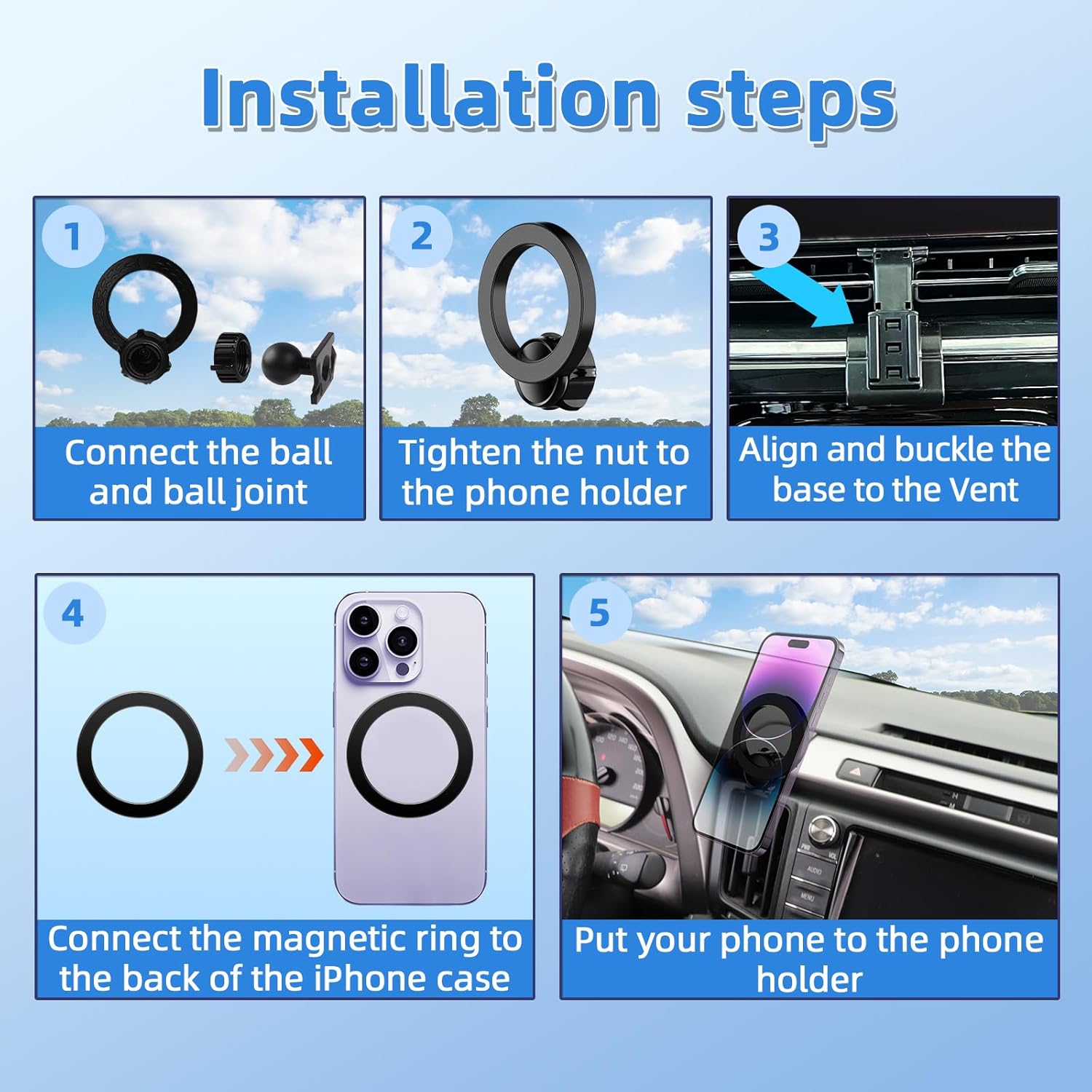 Installation steps

1
Connect the ball and ball joint

2
Tighten the nut to the phone holder

3
Align and buckle the base to the Vent

4
Connect the magnetic ring to the back of the iPhone case

5
Put your phone to the phone holder